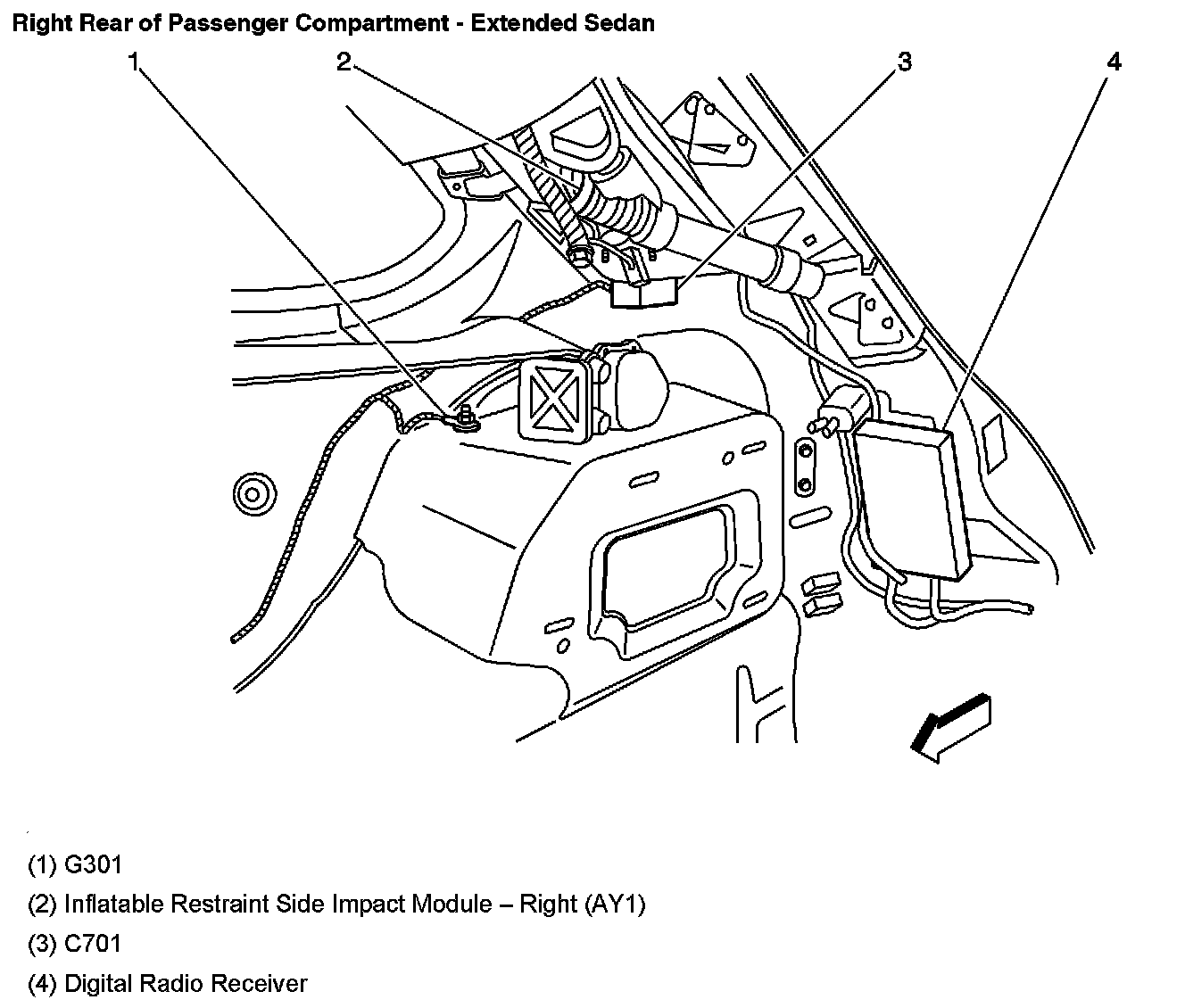 Right Rear of Passenger Compartment - Extended Sedan

1
2
3
4

(1) G301

(2) Inflatable Restraint Side Impact Module – Right (AY1)

(3) C701

(4) Digital Radio Receiver