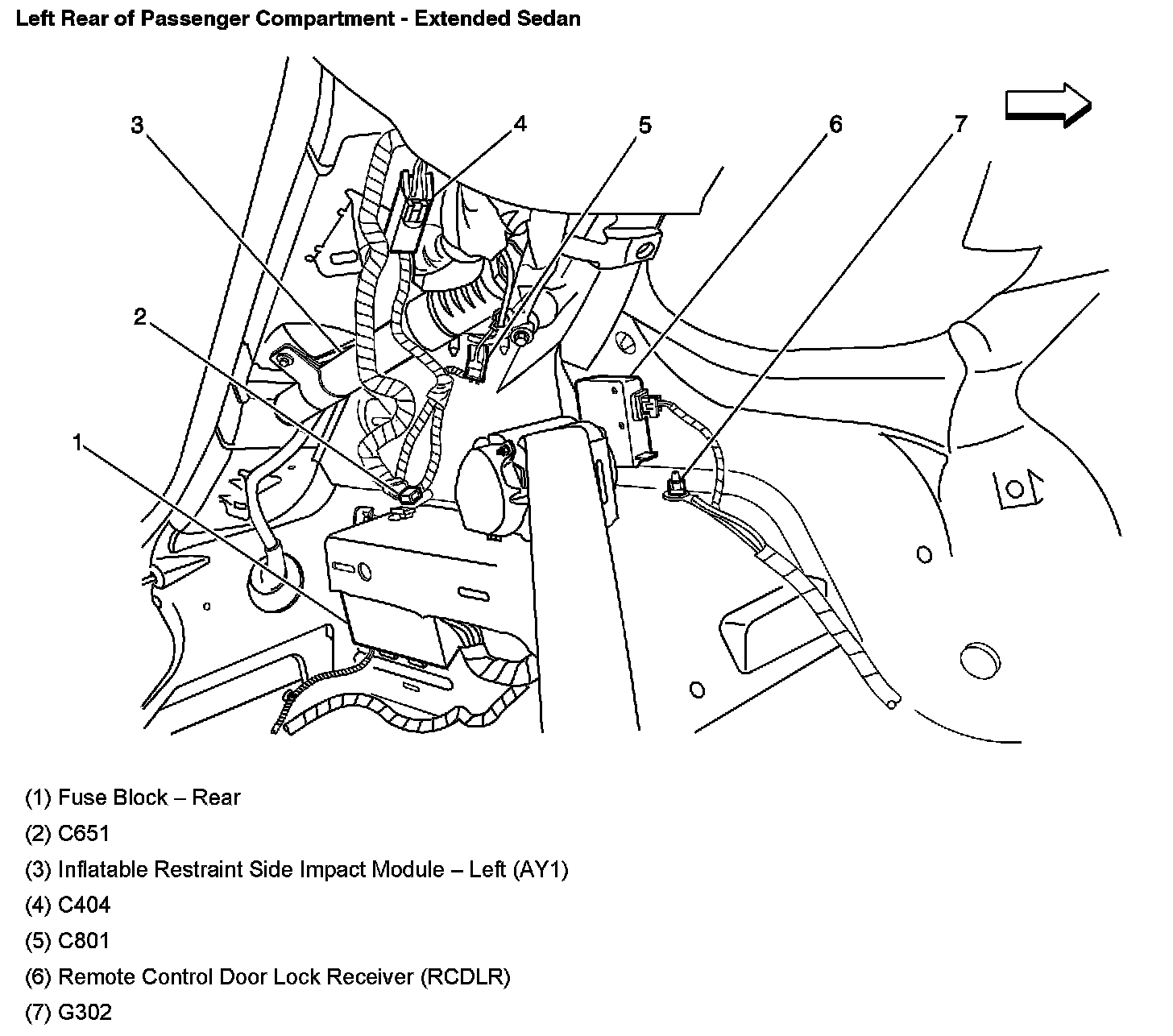 Left Rear of Passenger Compartment - Extended Sedan

3
4
5
6
7
2
1

(1) Fuse Block – Rear

(2) C651

(3) Inflatable Restraint Side Impact Module – Left (AY1)

(4) C404

(5) C801

(6) Remote Control Door Lock Receiver (RCDLR)

(7) G302