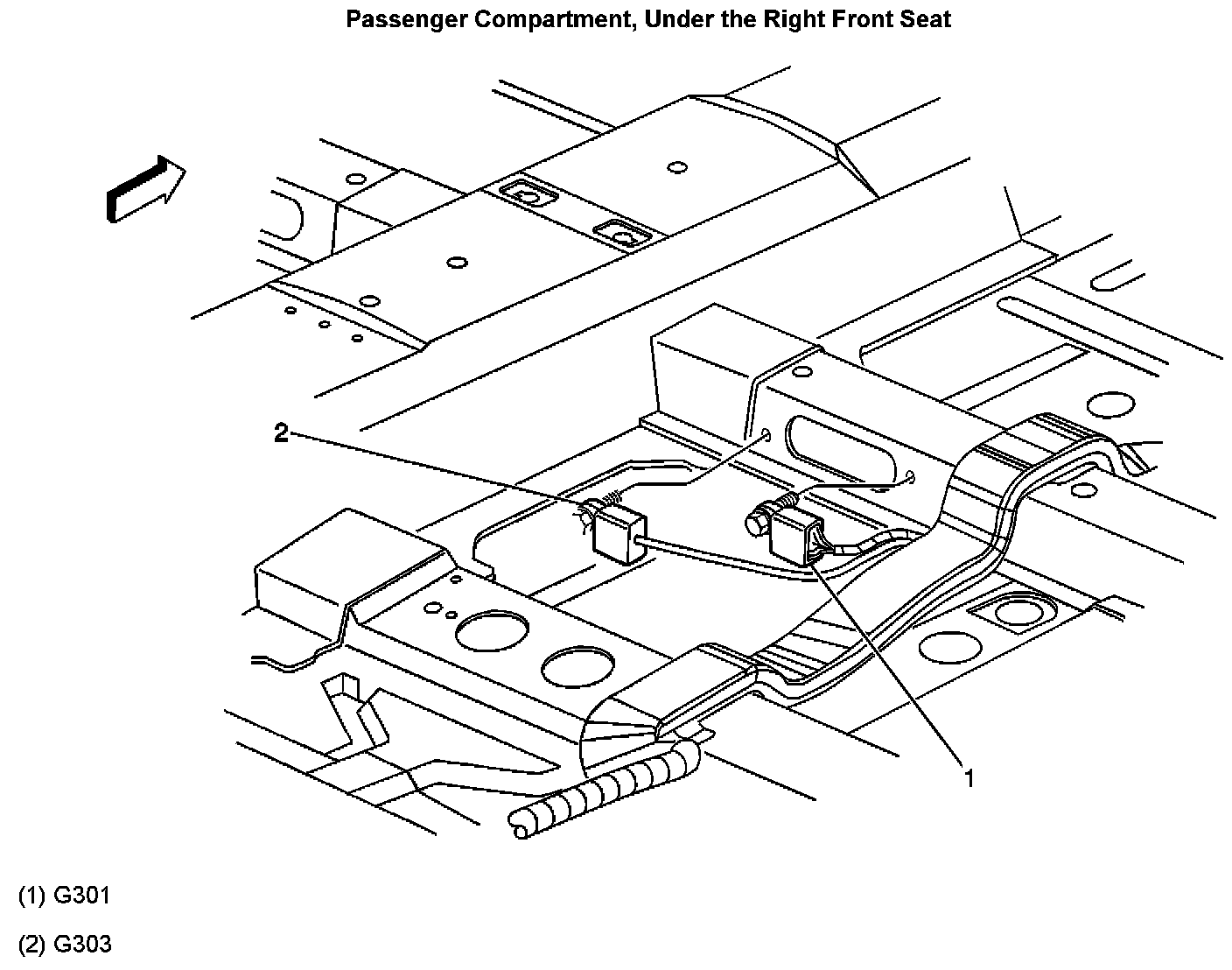 Passenger Compartment, Under the Right Front Seat

2

1

(1) G301

(2) G303