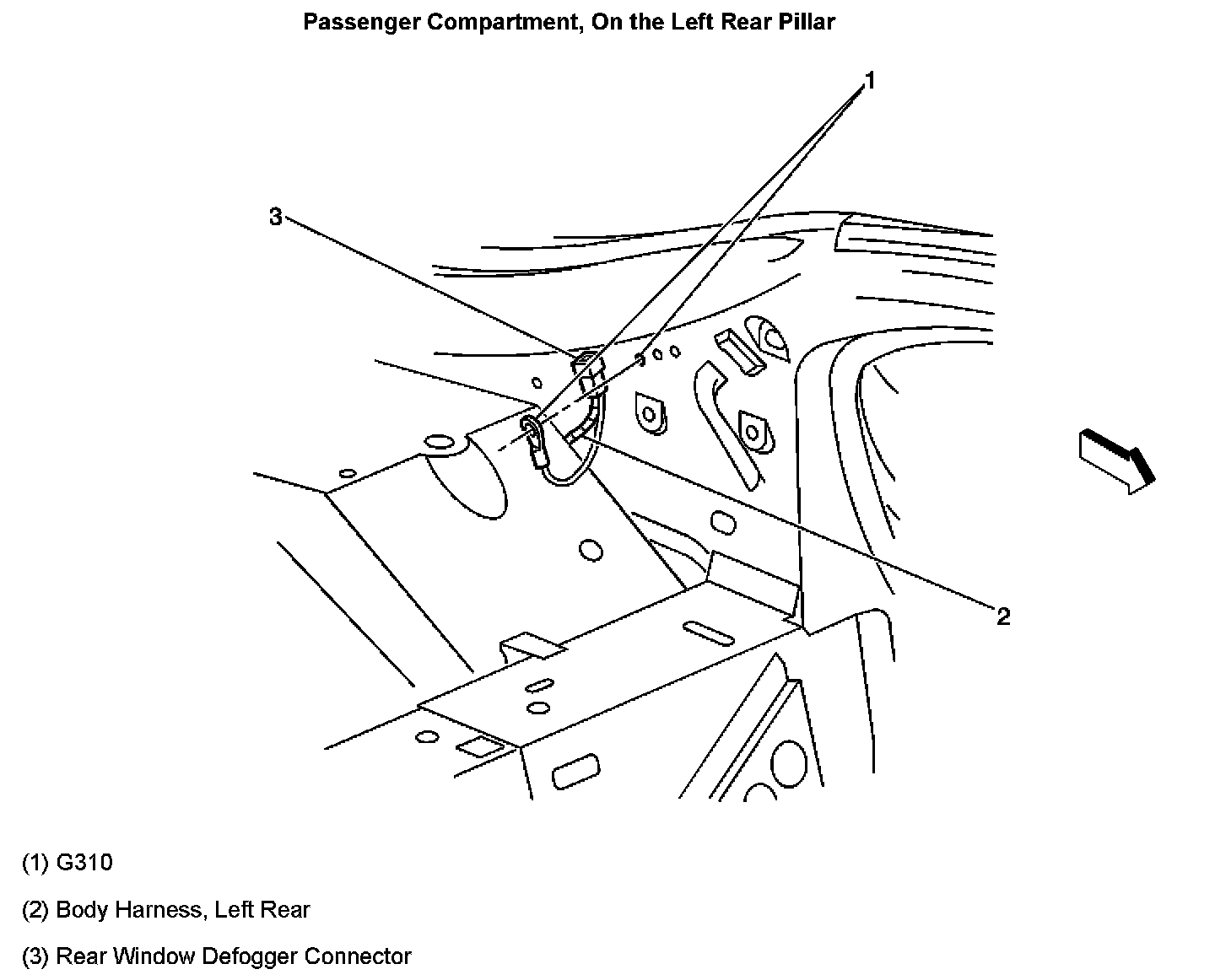 Passenger Compartment, On the Left Rear Pillar

1

3

2

(1) G310

(2) Body Harness, Left Rear

(3) Rear Window Defogger Connector