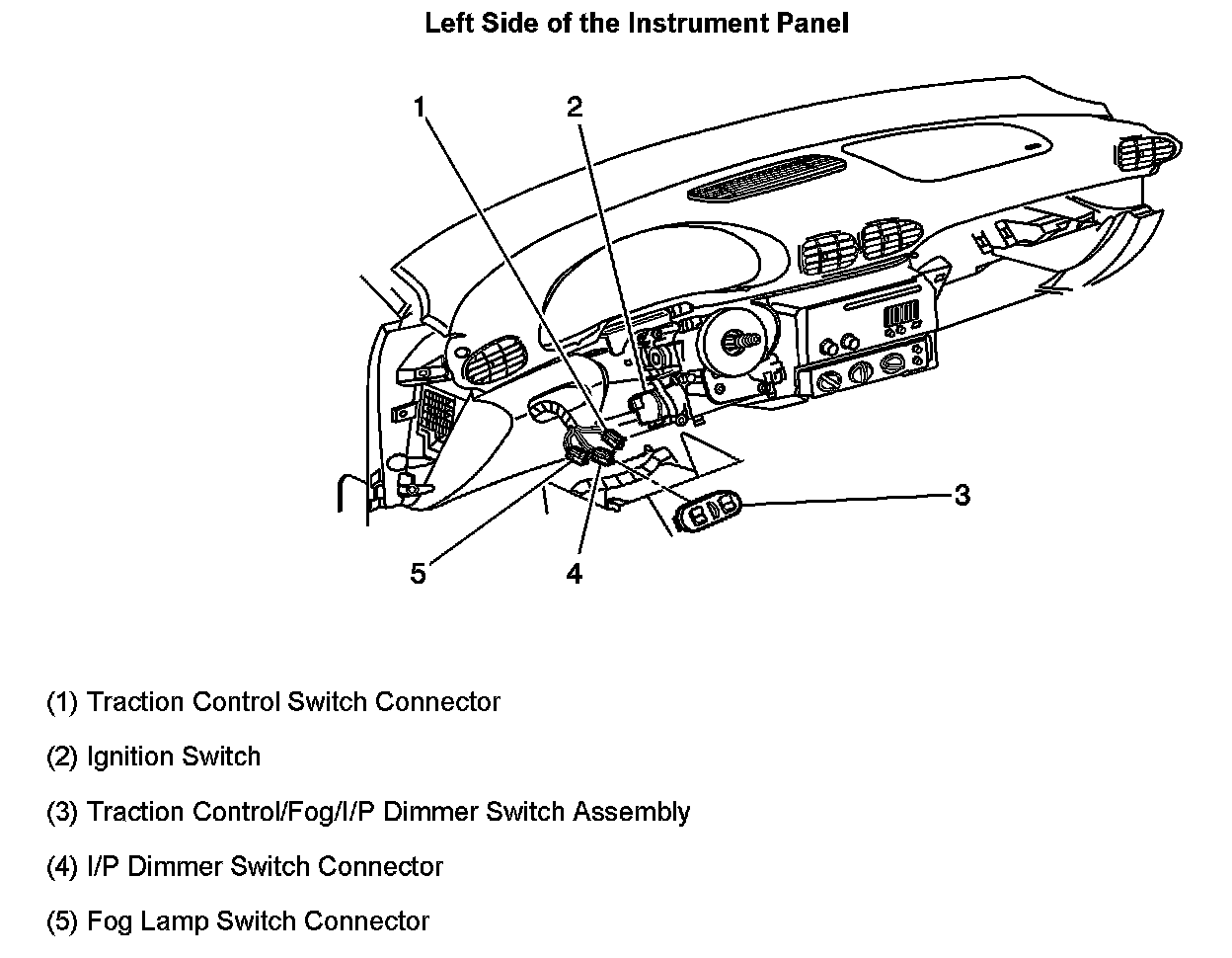 Left Side of the Instrument Panel

1
2
3
5
4

(1) Traction Control Switch Connector

(2) Ignition Switch

(3) Traction Control/Fog/I/P Dimmer Switch Assembly

(4) I/P Dimmer Switch Connector

(5) Fog Lamp Switch Connector