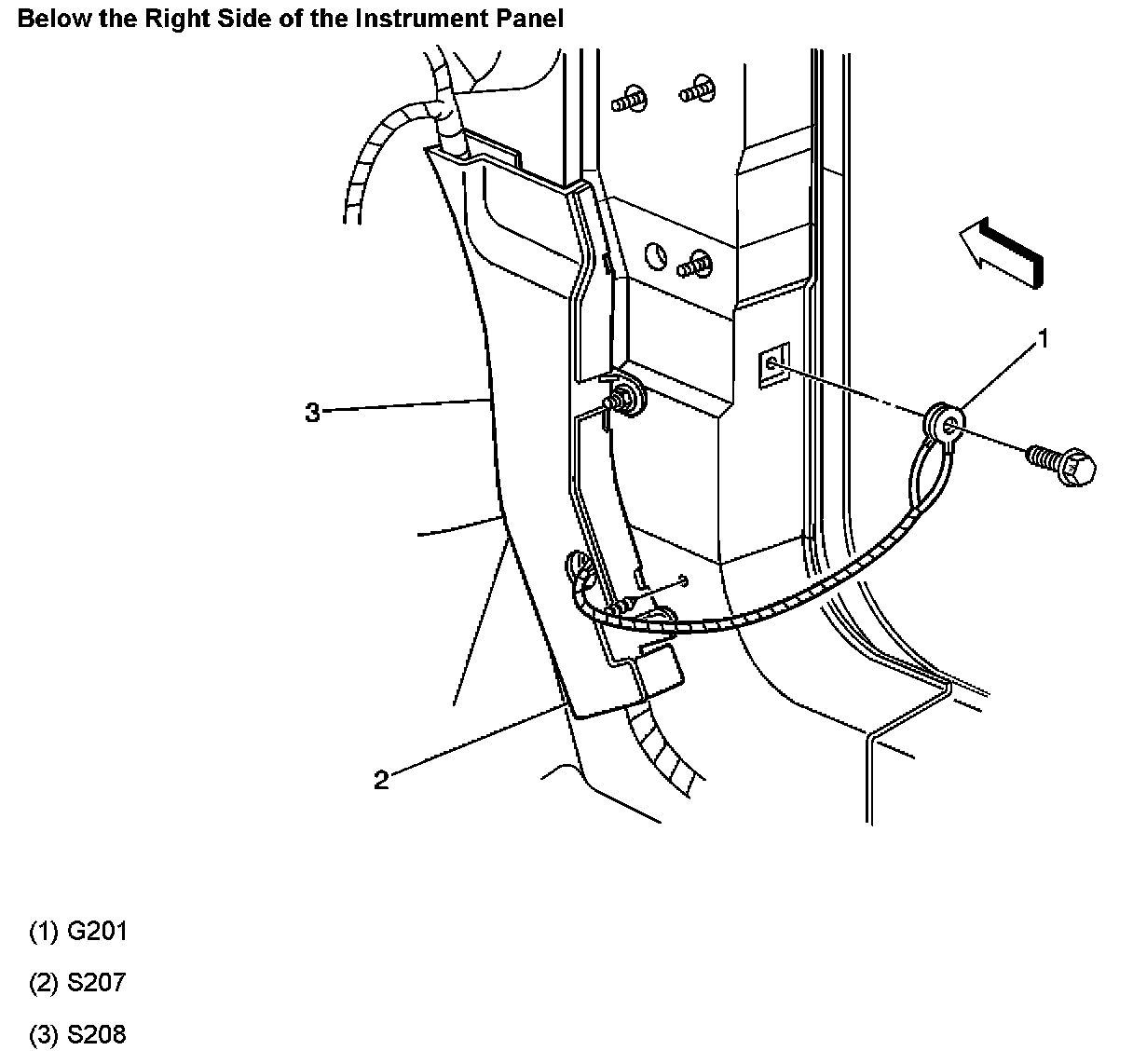 Below the Right Side of the Instrument Panel

1

3

2

(1) G201

(2) S207

(3) S208