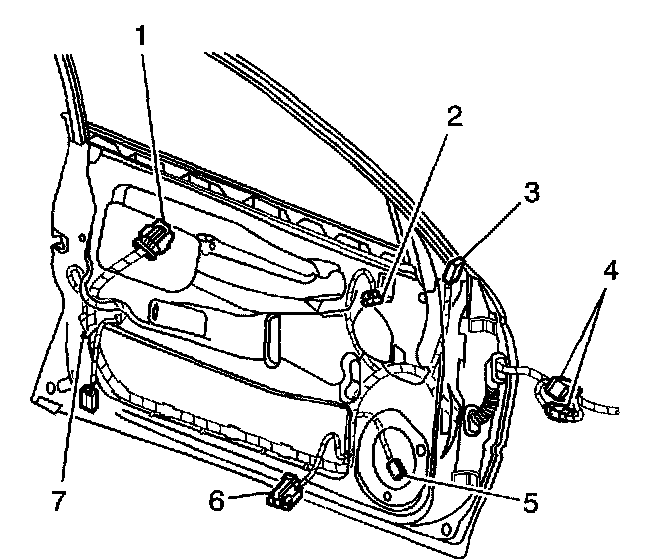 1
2
3
4
7
6
5