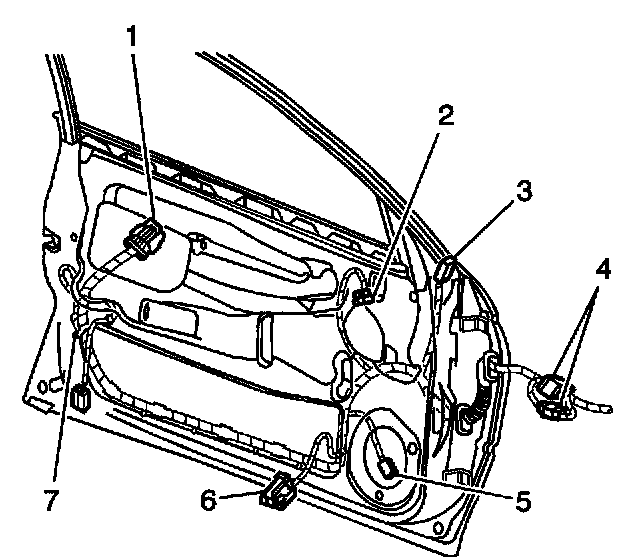 1
2
3
4
7
6
5