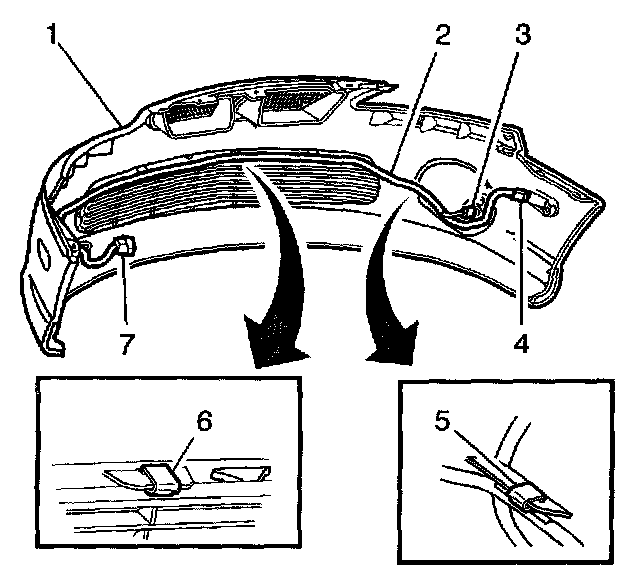 1
2
3
7
4
6
5