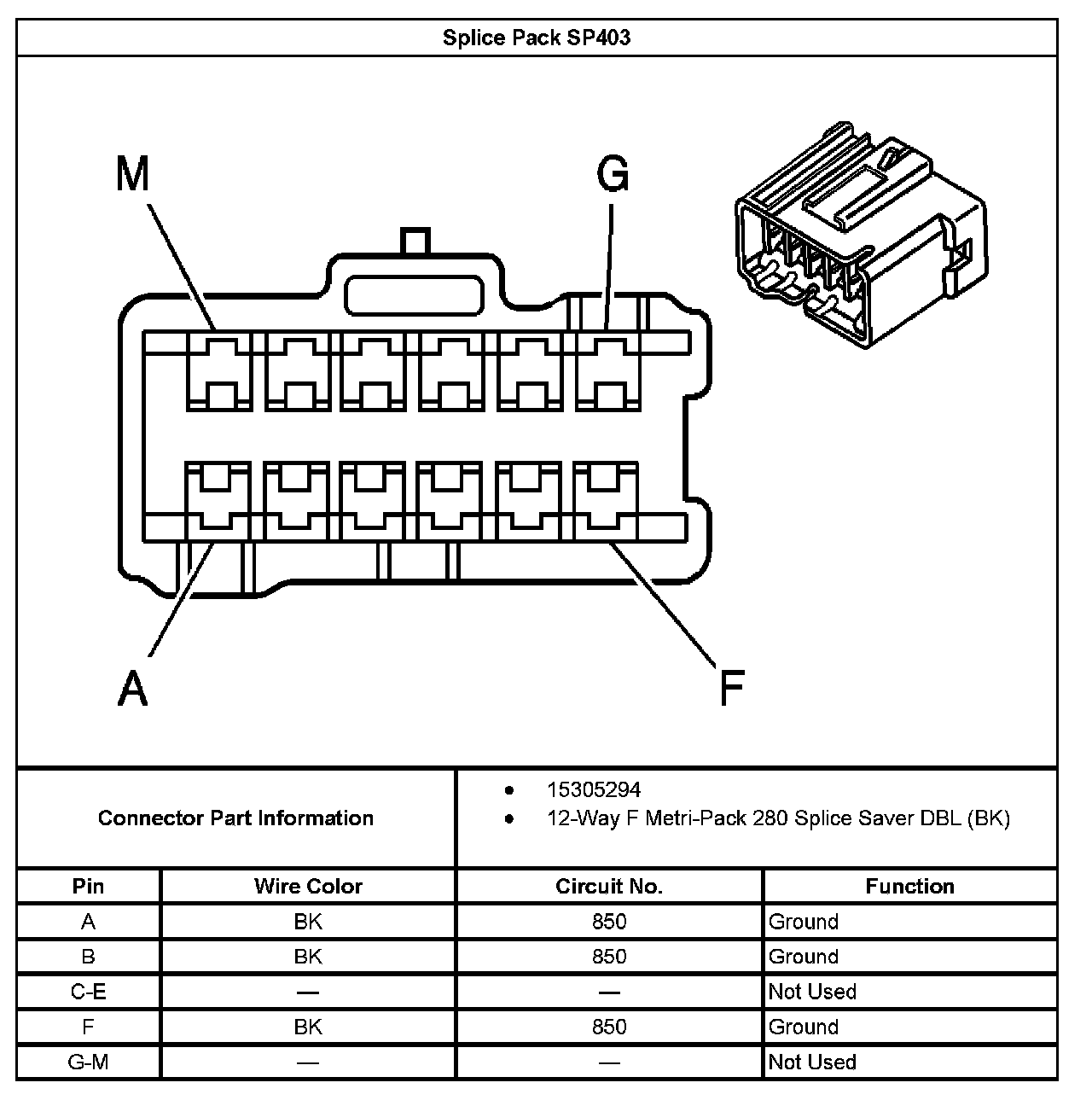 Splice Pack SP403

M

G

A

F

Connector Part Information

- 15305294
- 12-Way F Metri-Pack 280 Splice Saver DBL (BK)

| Pin | Wire Color | Circuit No. | Function |
|---|---|---|---|
| A | BK | 850 | Ground |
| B | BK | 850 | Ground |
| C-E | — | — | Not Used |
| F | BK | 850 | Ground |
| G-M | — | — | Not Used |