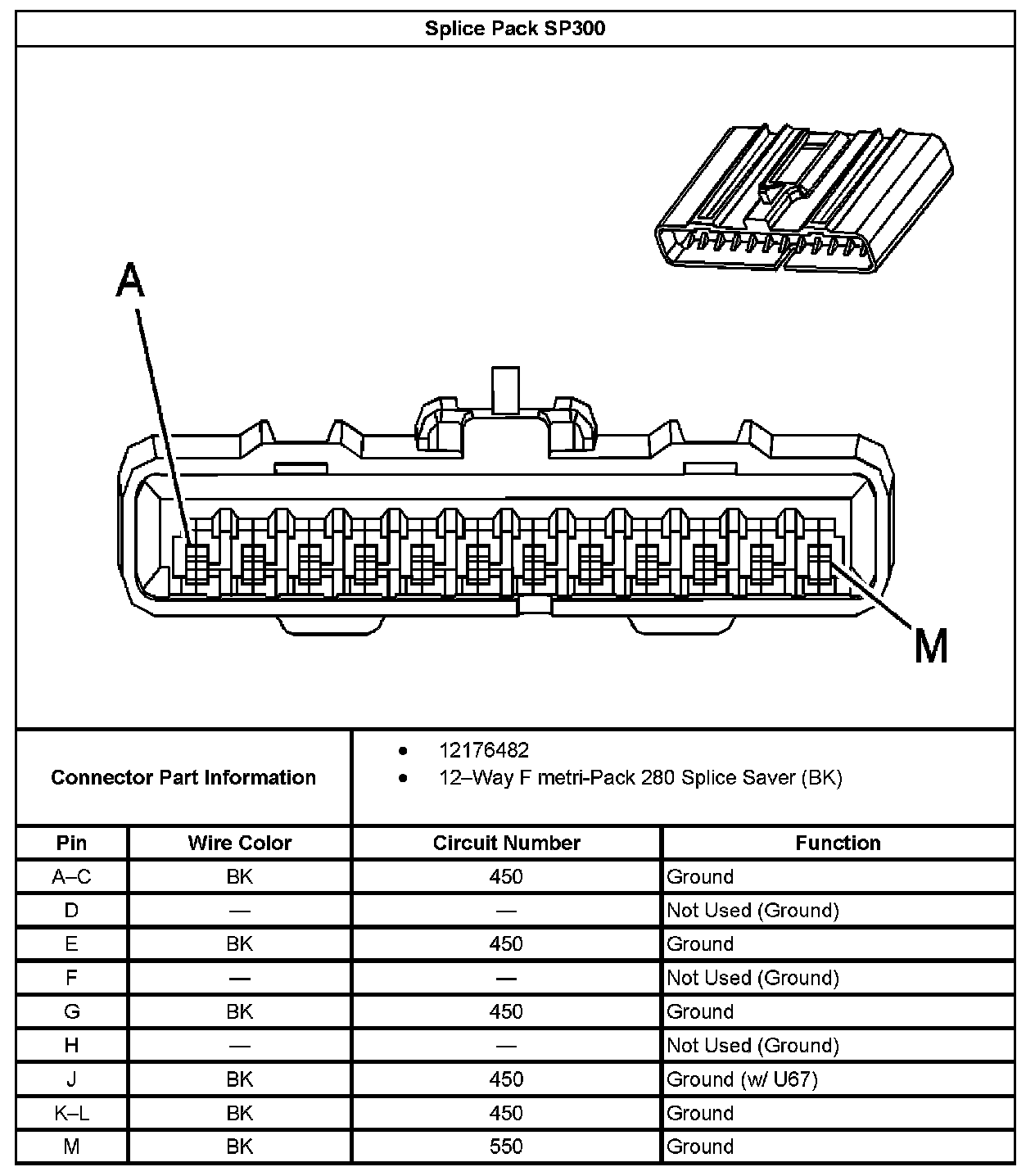 Splice Pack SP300

A

M

Connector Part Information

• 12176482
• 12–Way F metri-Pack 280 Splice Saver (BK)

| Pin | Wire Color | Circuit Number | Function |
|---|---|---|---|
| A–C | BK | 450 | Ground |
| D | — | — | Not Used (Ground) |
| E | BK | 450 | Ground |
| F | — | — | Not Used (Ground) |
| G | BK | 450 | Ground |
| H | — | — | Not Used (Ground) |
| J | BK | 450 | Ground (w/ U67) |
| K–L | BK | 450 | Ground |
| M | BK | 550 | Ground |