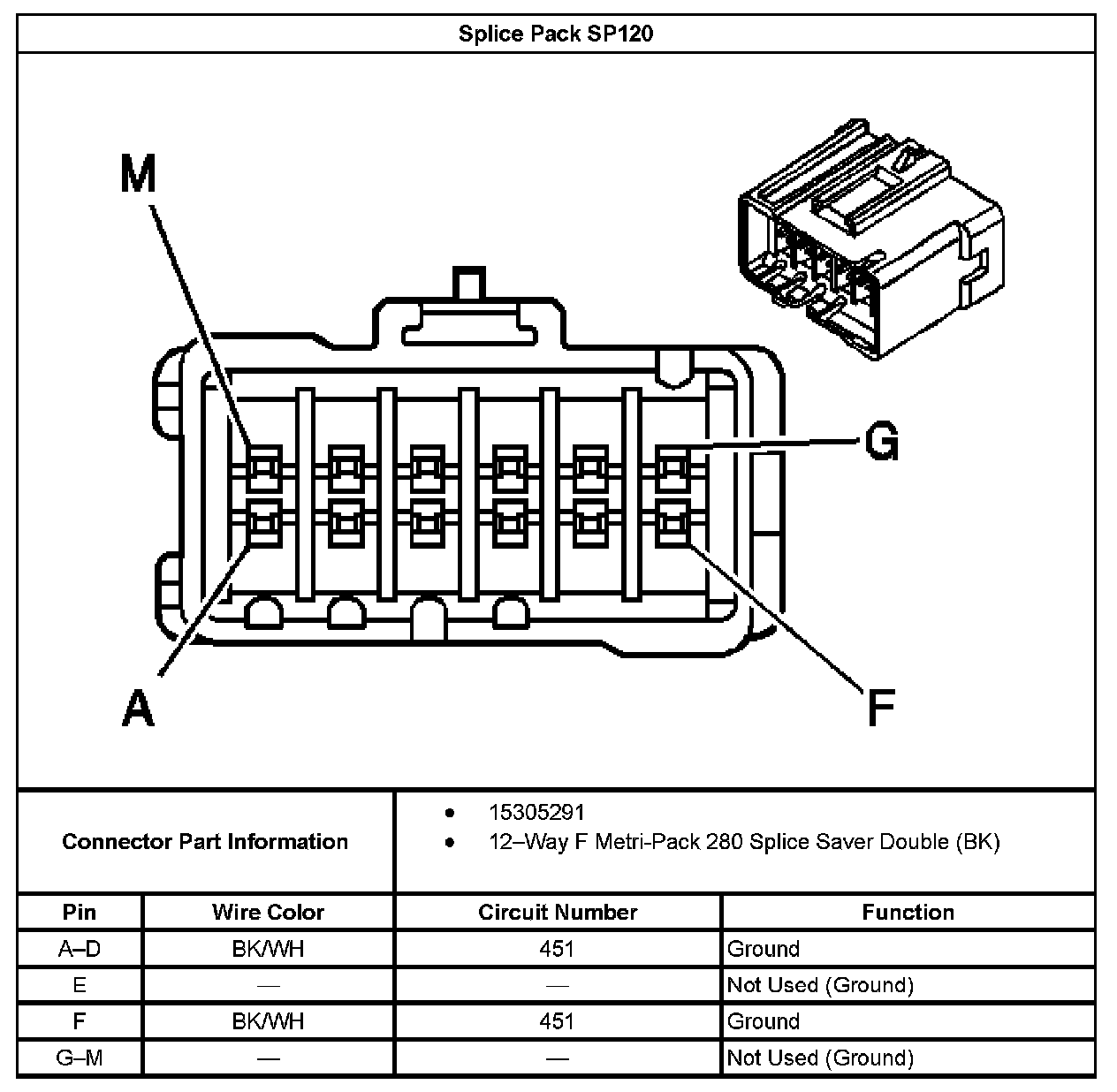 Splice Pack SP120

M

G

A

F

Connector Part Information

• 15305291
• 12–Way F Metri-Pack 280 Splice Saver Double (BK)

| Pin | Wire Color | Circuit Number | Function |
|---|---|---|---|
| A–D | BK/WH | 451 | Ground |
| E | — | — | Not Used (Ground) |
| F | BK/WH | 451 | Ground |
| G–M | — | — | Not Used (Ground) |