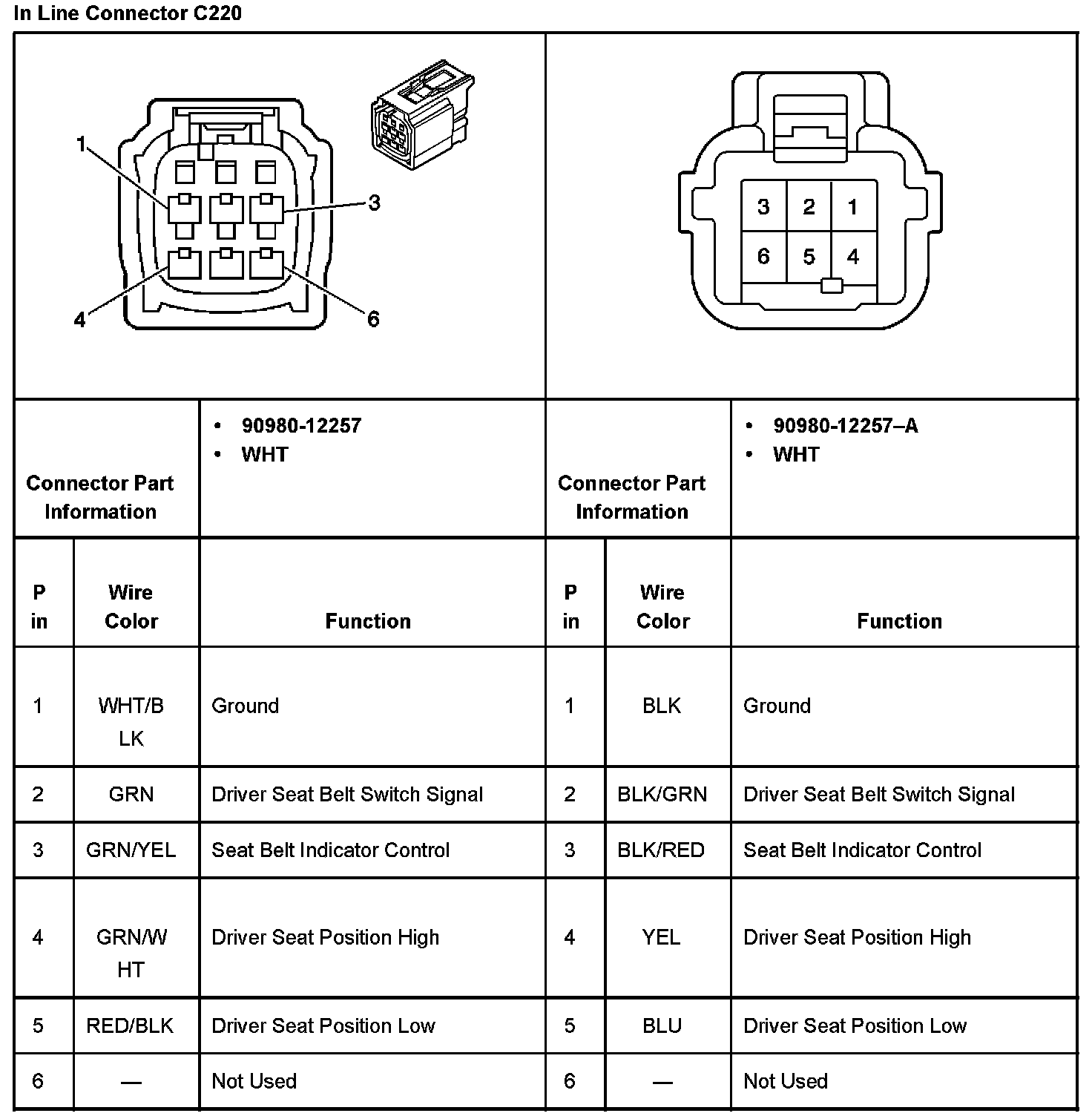 In Line Connector C220

1
3
4
6

3 2 1
6 5 4

| Connector Part Information | • 90980-12257 • WHT | Connector Part Information | • 90980-12257–A • WHT |
|---|---|---|---|

| Pin | Wire Color | Function | Pin | Wire Color | Function |
|---|---|---|---|---|---|
| 1 | WHT/BLK | Ground | 1 | BLK | Ground |
| 2 | GRN | Driver Seat Belt Switch Signal | 2 | BLK/GRN | Driver Seat Belt Switch Signal |
| 3 | GRN/YEL | Seat Belt Indicator Control | 3 | BLK/RED | Seat Belt Indicator Control |
| 4 | GRN/WHT | Driver Seat Position High | 4 | YEL | Driver Seat Position High |
| 5 | RED/BLK | Driver Seat Position Low | 5 | BLU | Driver Seat Position Low |
| 6 | — | Not Used | 6 | — | Not Used |