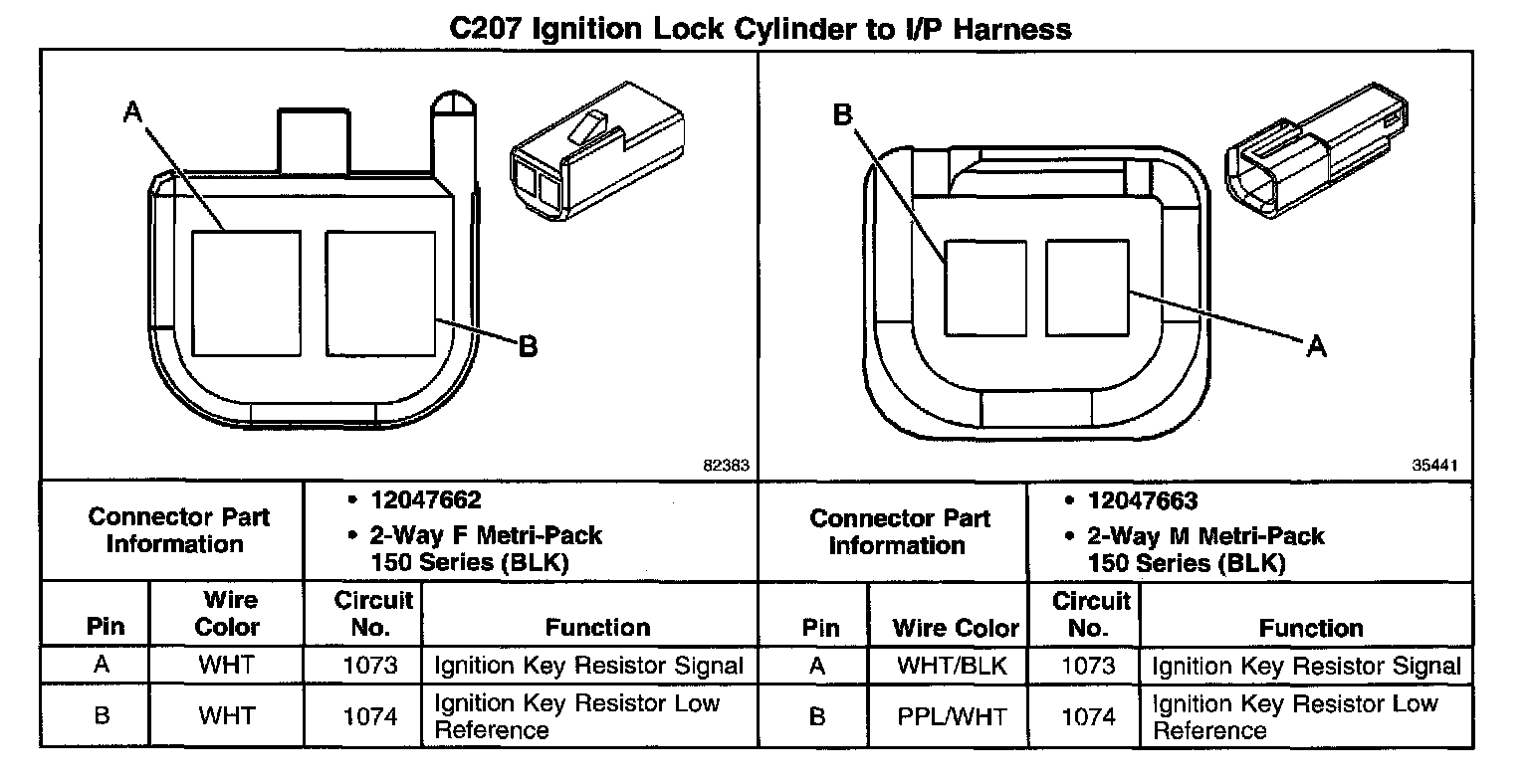 C207 Ignition Lock Cylinder to I/P Harness

A

B

82383

B

A

35441

| Connector Part Information | | • 12047662 • 2-Way F Metri-Pack 150 Series (BLK) | | Connector Part Information | | • 12047663 • 2-Way M Metri-Pack 150 Series (BLK) | |
|---|---|---|---|---|---|---|---|
| Pin | Wire Color | Circuit No. | Function | Pin | Wire Color | Circuit No. | Function |
| A | WHT | 1073 | Ignition Key Resistor Signal | A | WHT/BLK | 1073 | Ignition Key Resistor Signal |
| B | WHT | 1074 | Ignition Key Resistor Low Reference | B | PPL/WHT | 1074 | Ignition Key Resistor Low Reference |