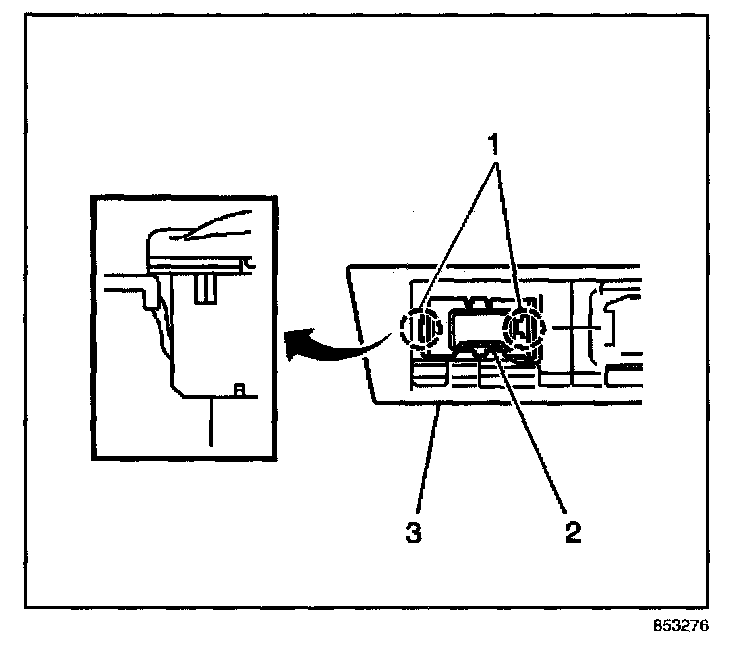 1
3
2
853276