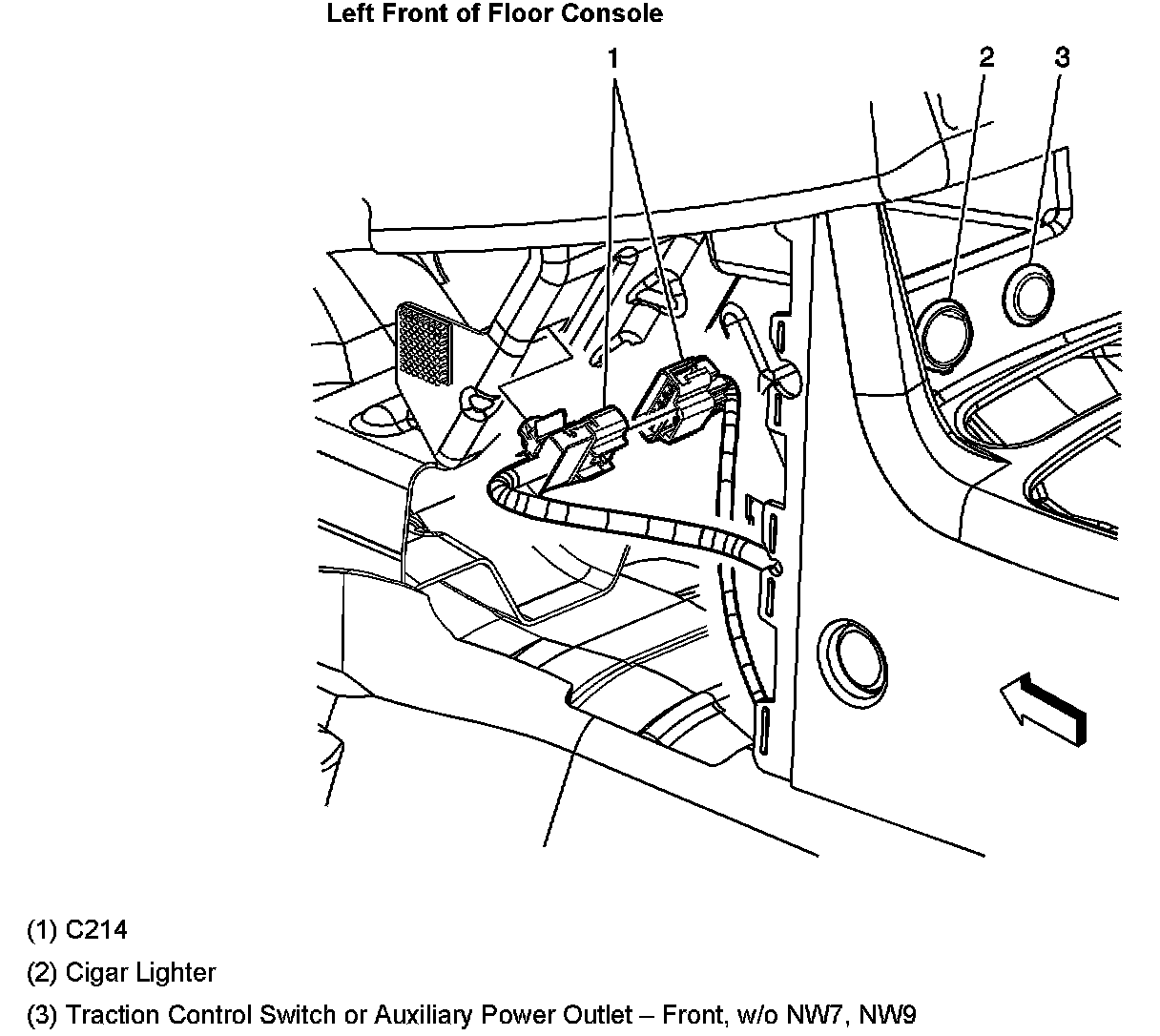 Left Front of Floor Console

1

2

3

(1) C214

(2) Cigar Lighter

(3) Traction Control Switch or Auxiliary Power Outlet – Front, w/o NW7, NW9