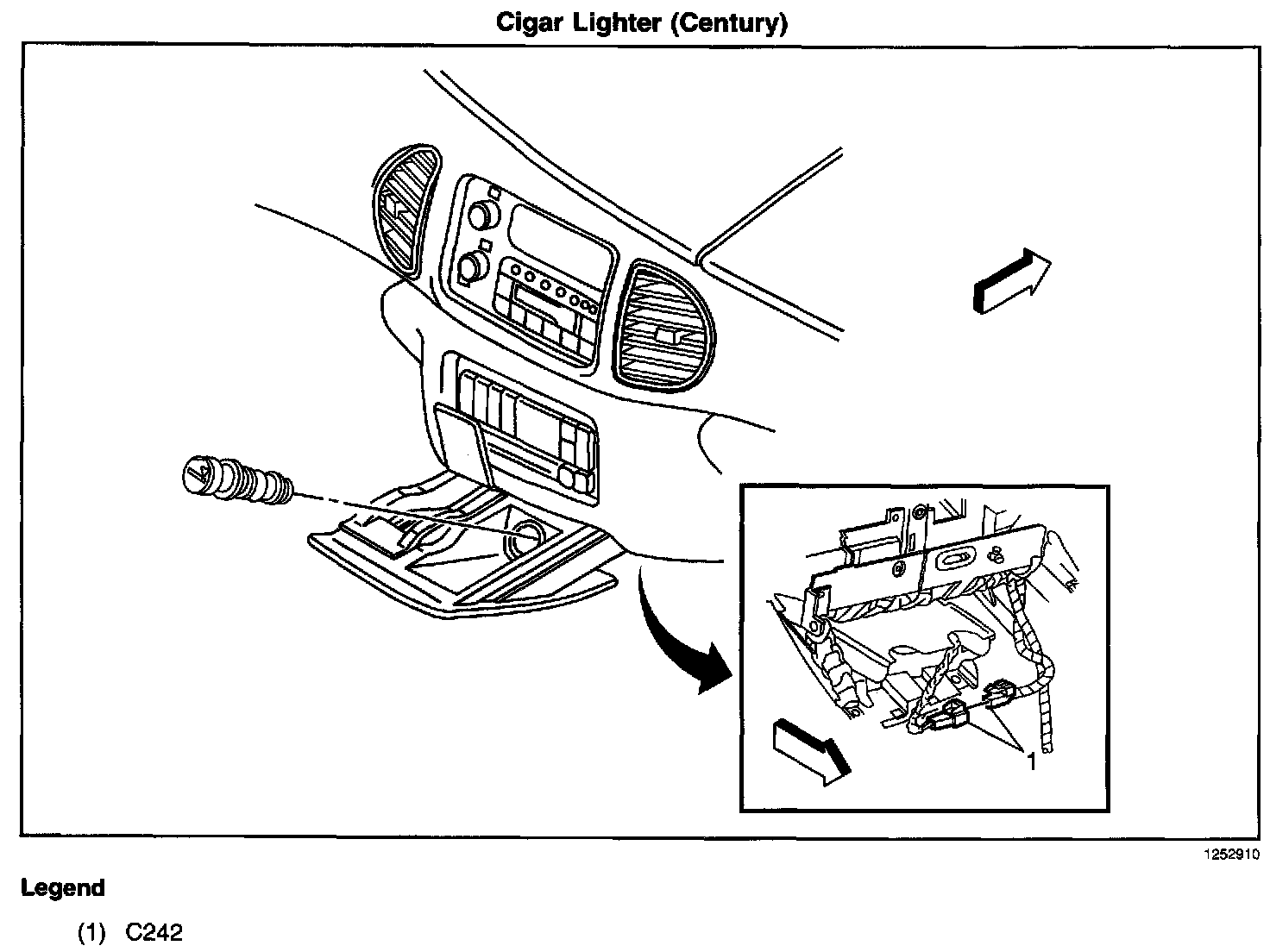 Cigar Lighter (Century)

1

1252910

Legend

(1) C242