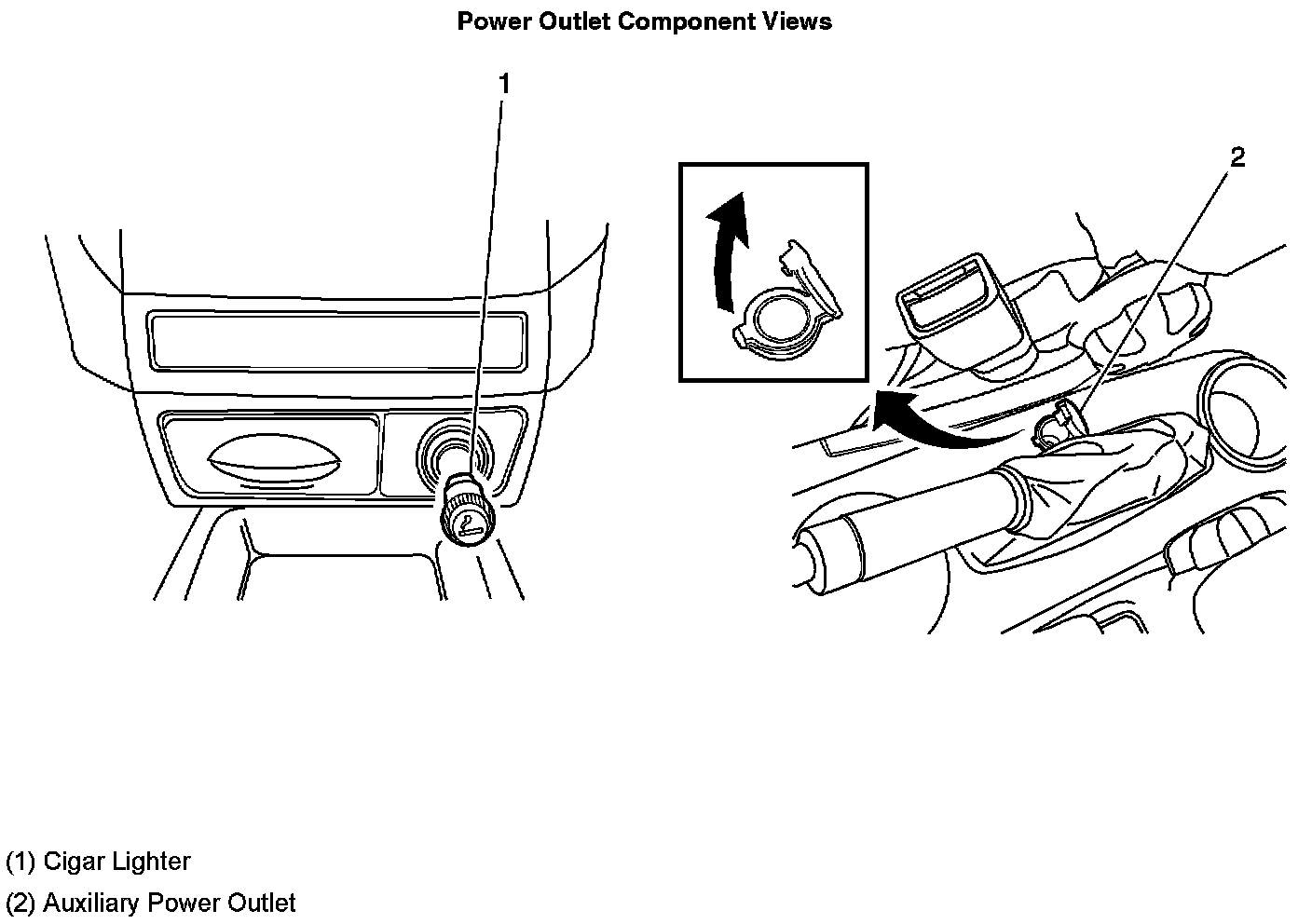 Power Outlet Component Views

1

2

(1) Cigar Lighter

(2) Auxiliary Power Outlet