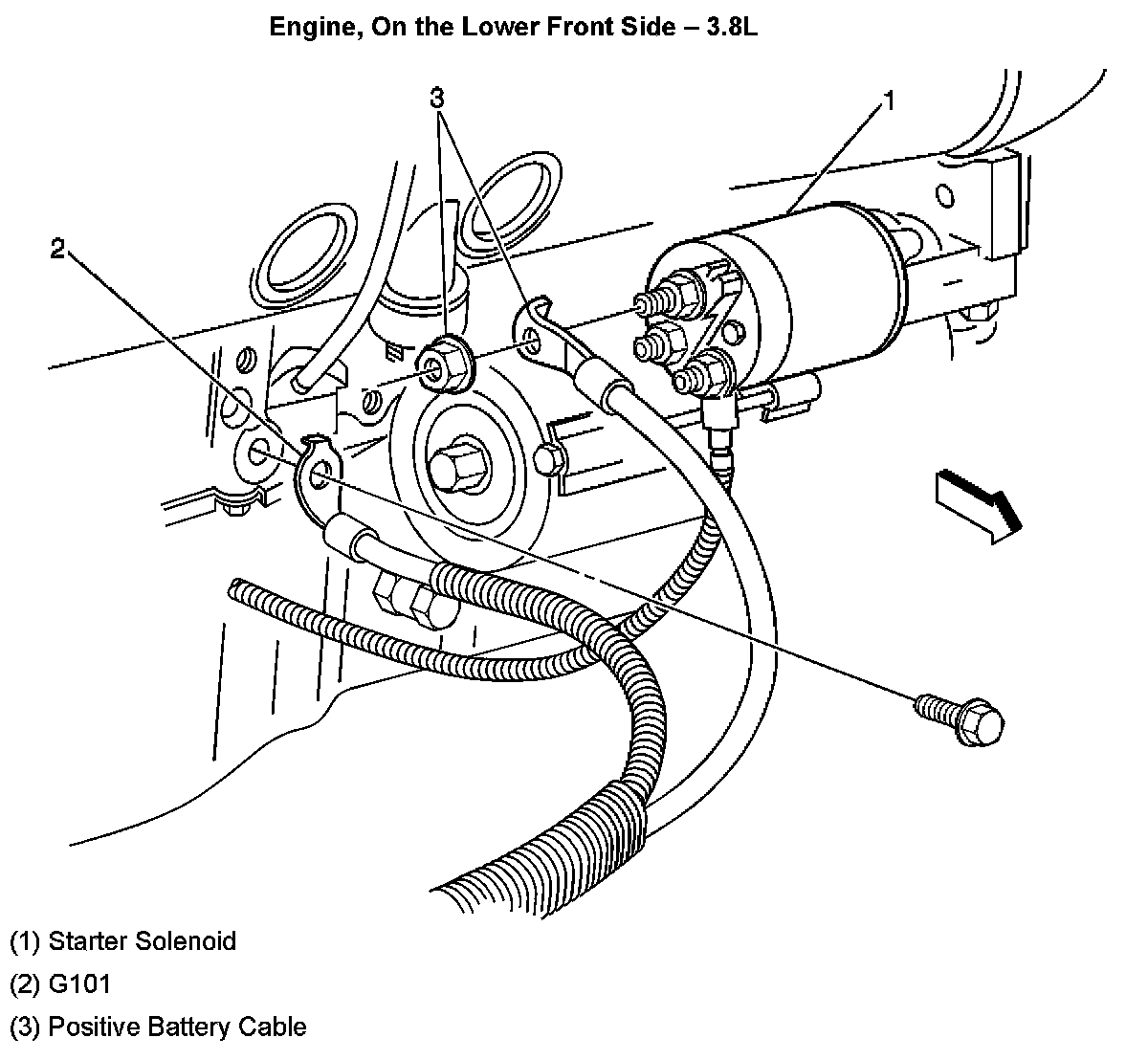 Engine, On the Lower Front Side – 3.8L

3

1

2

(1) Starter Solenoid

(2) G101

(3) Positive Battery Cable