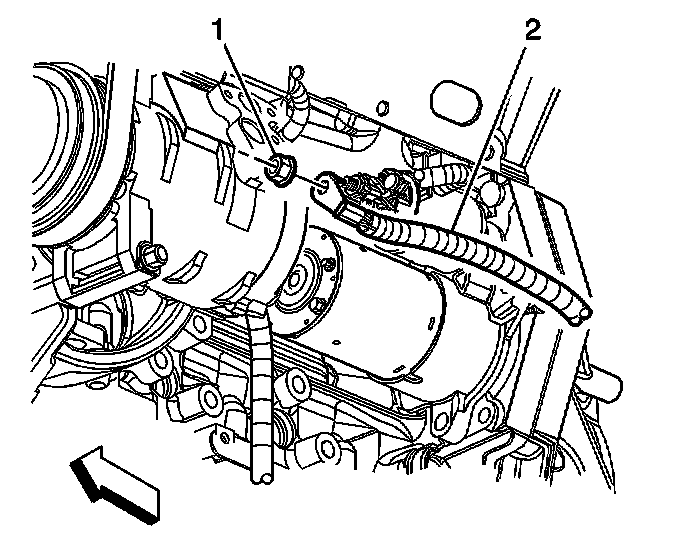 1
2