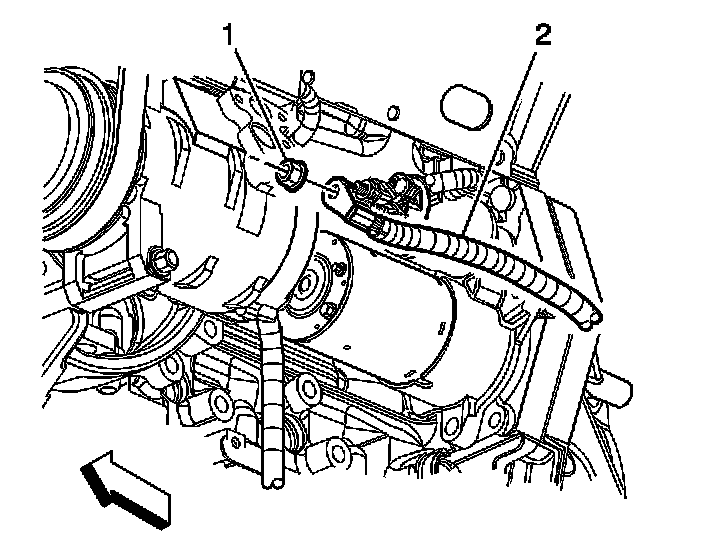 1
2