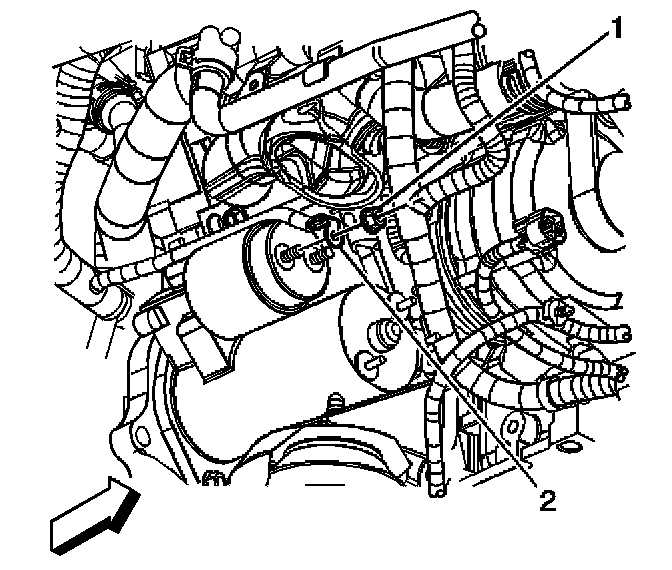 1
2