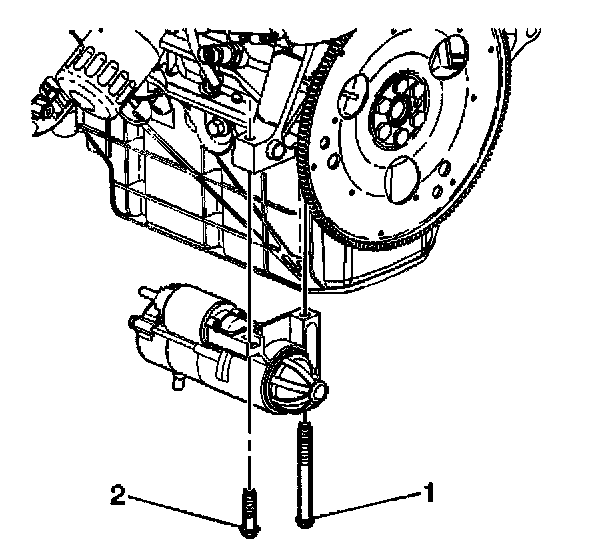 2

1