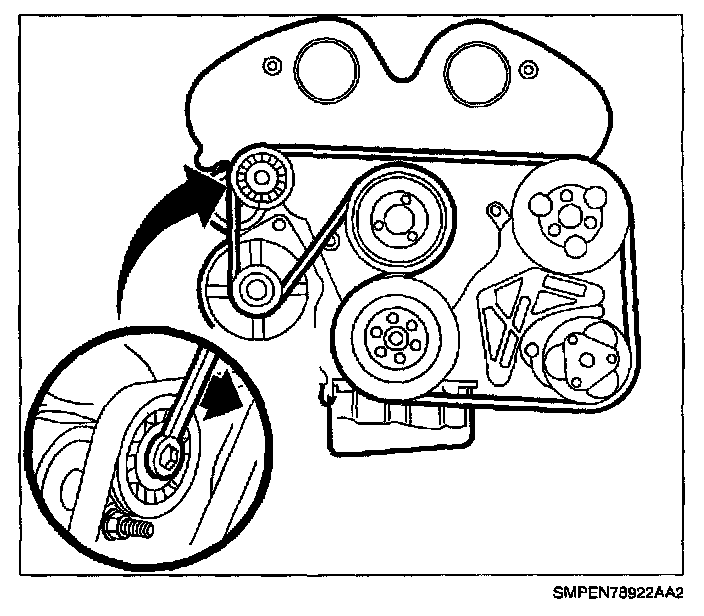 SMPEN78922AA2