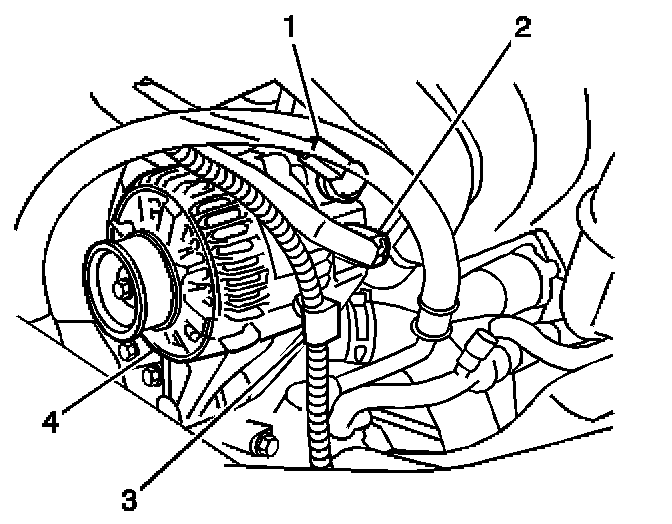 1
2
4
3