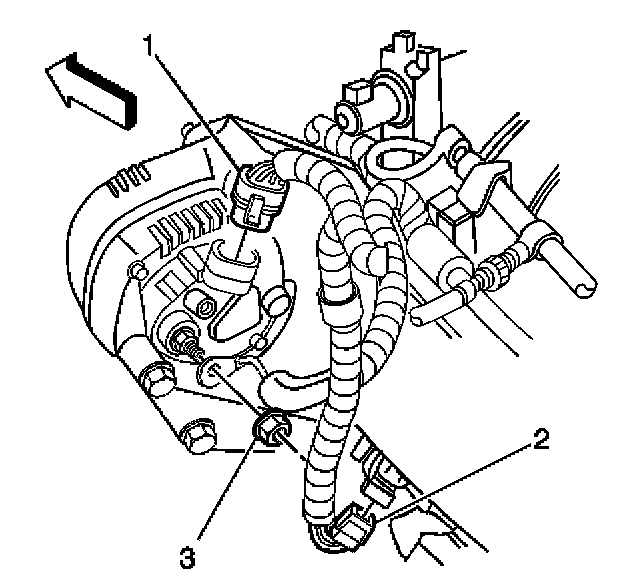 1

2

3