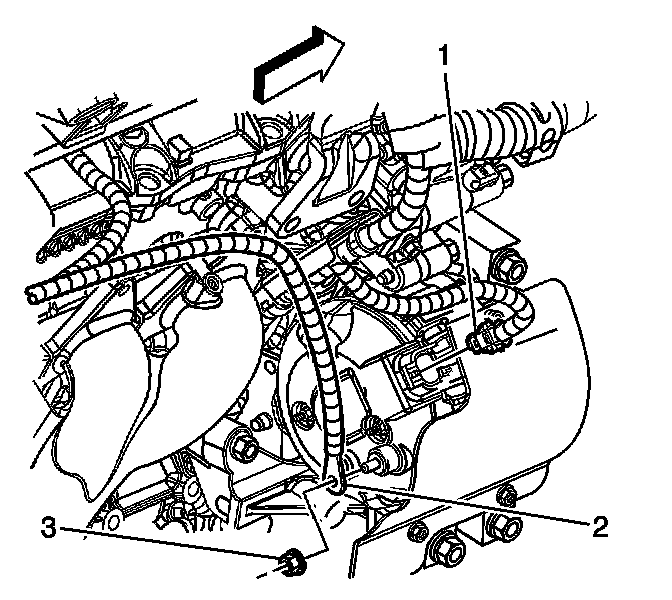 1
2
3