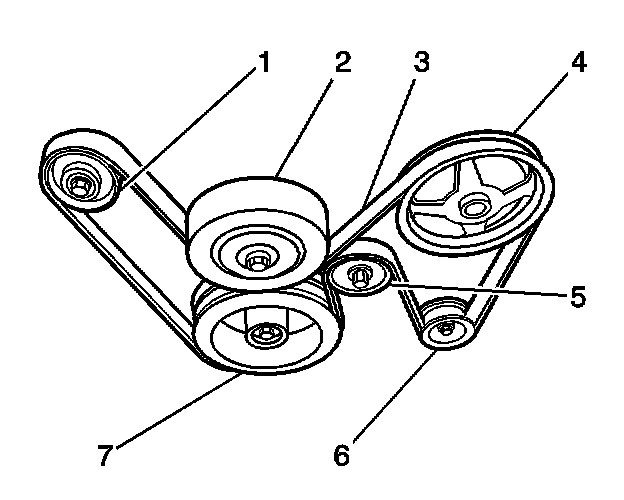 1
2
3
4
5
7
6