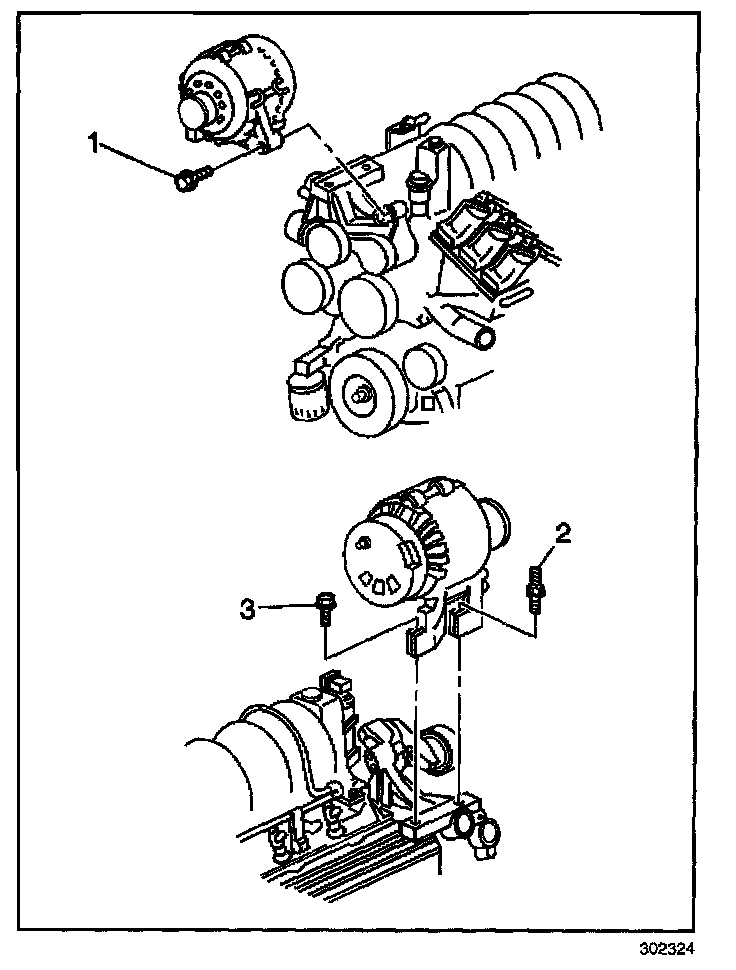 1

2

3

302324