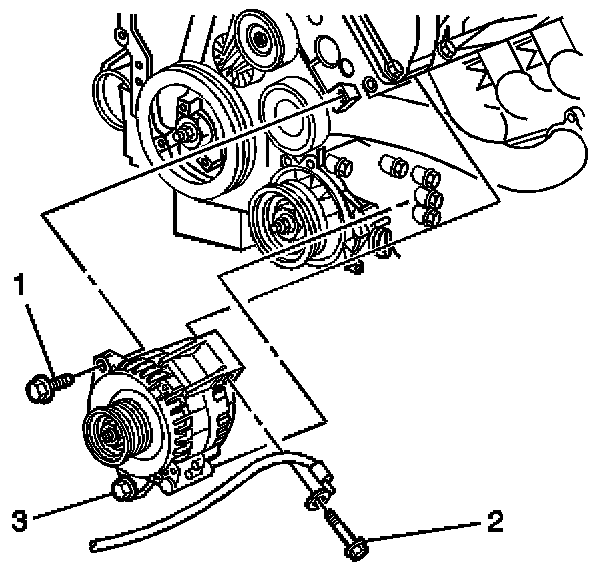 1
3
2