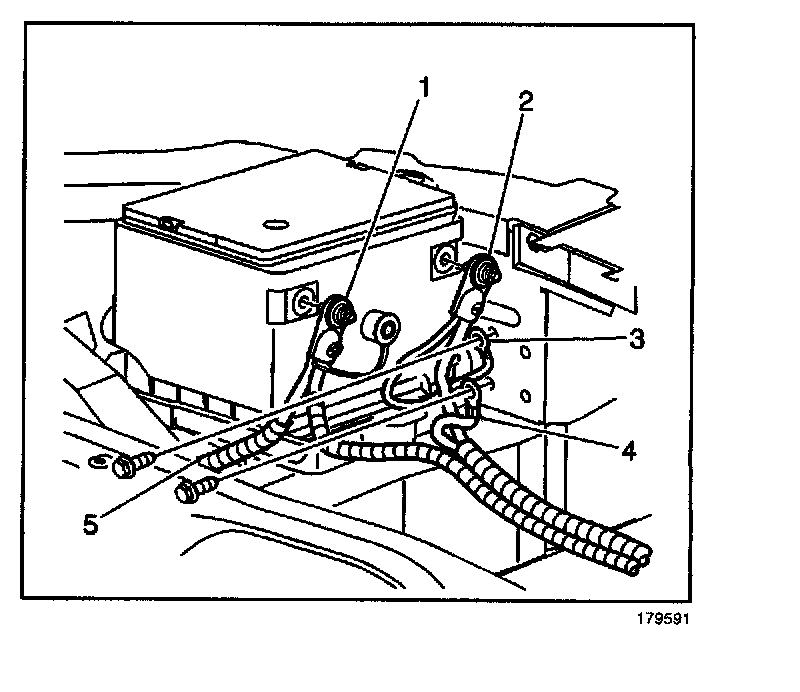 1
2
3
4
5
179591