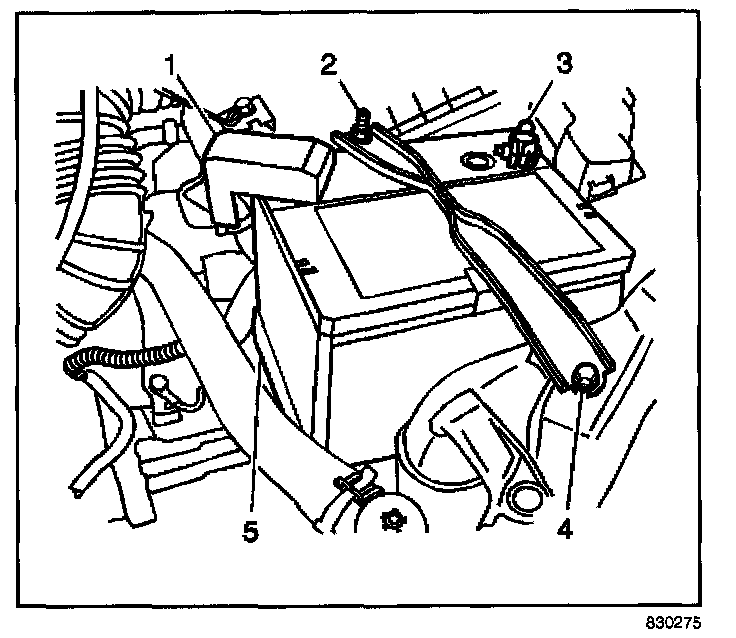 1
2
3
5
4
830275