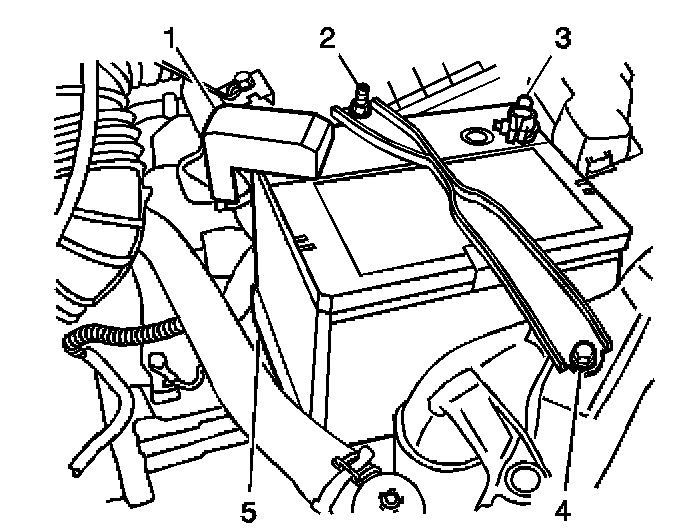 1
2
3
5
4