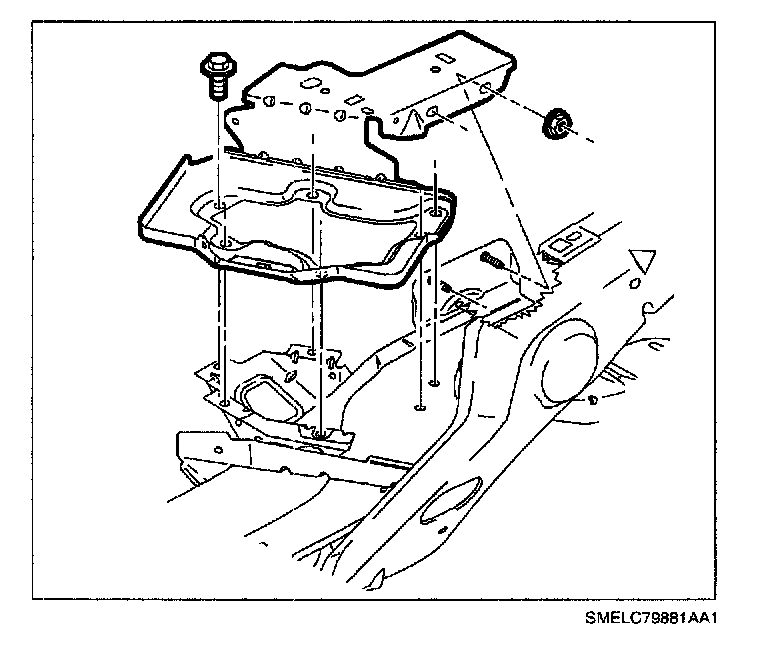 SMELC79881AA1