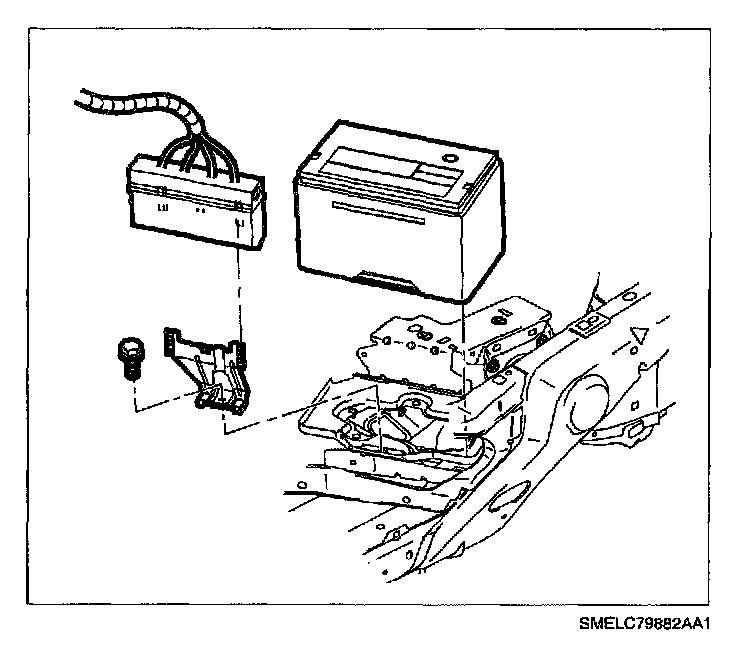 SMELC79882AA1