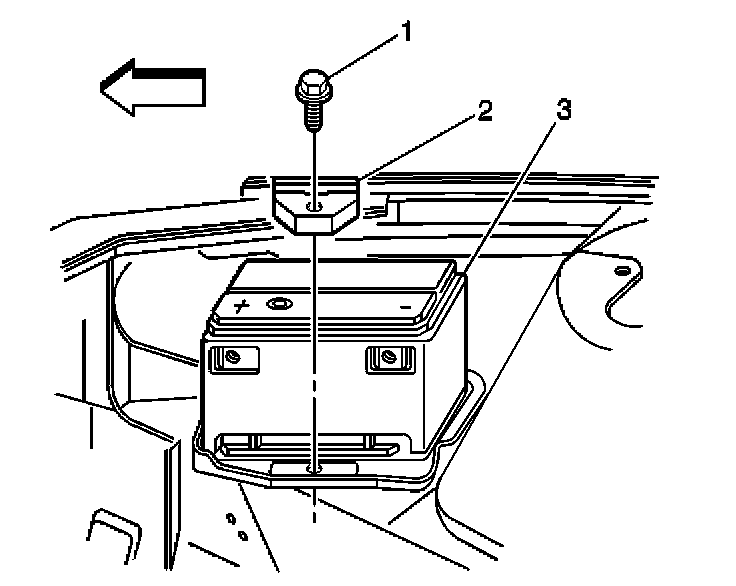 1
2
3
+
-