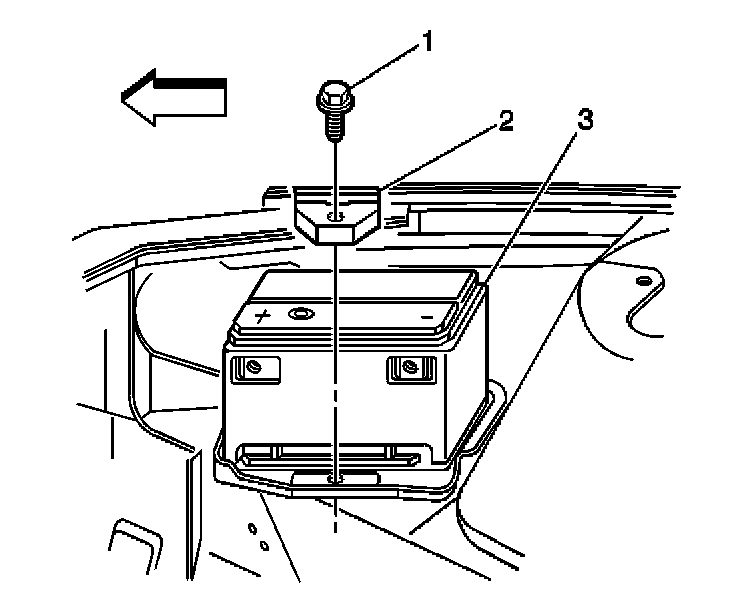 1
2
3
+
-