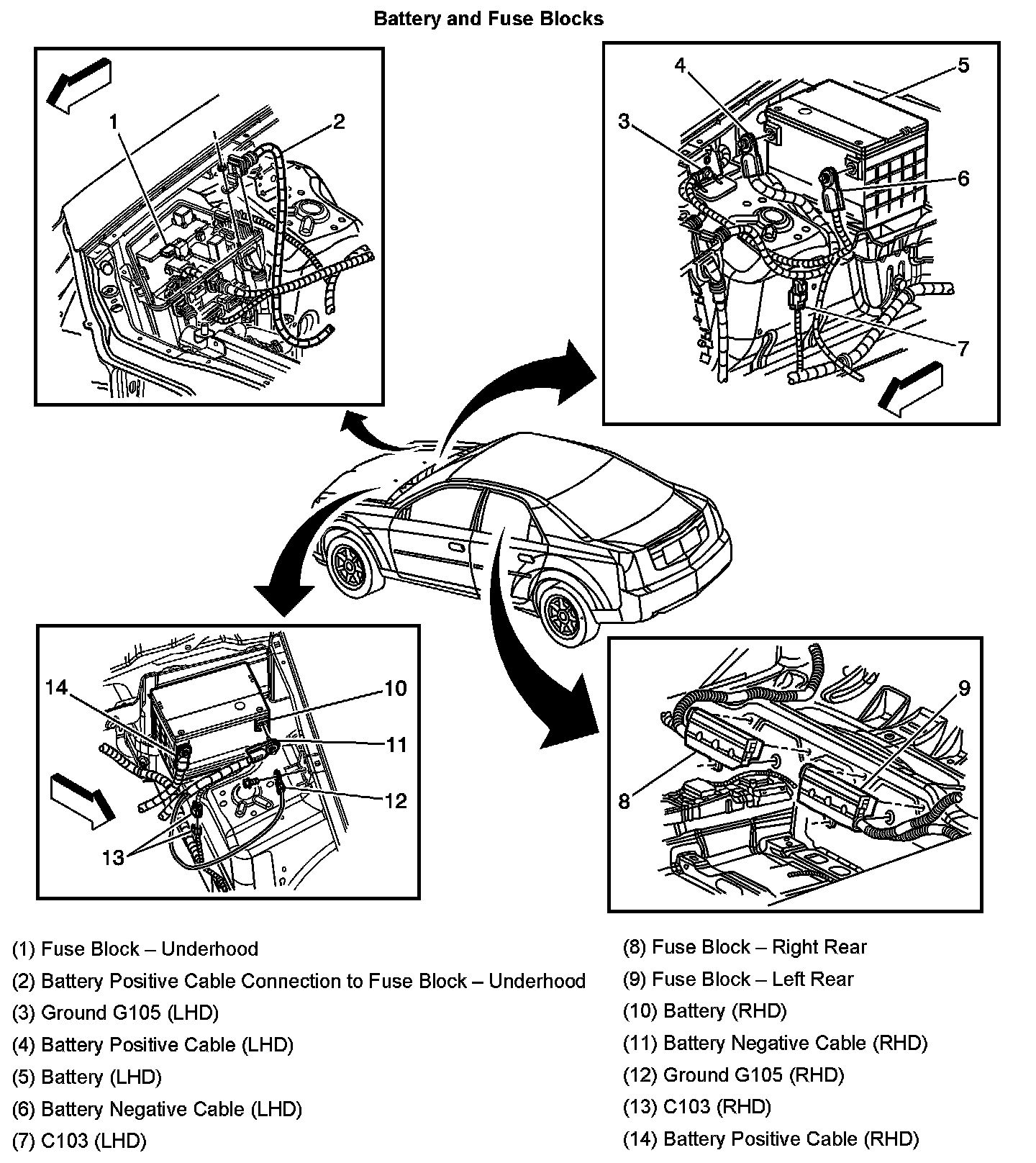 Battery and Fuse Blocks

1
2

4
5
3
6
7

14
10
11
12
13

9
8

(1) Fuse Block – Underhood
(2) Battery Positive Cable Connection to Fuse Block – Underhood
(3) Ground G105 (LHD)
(4) Battery Positive Cable (LHD)
(5) Battery (LHD)
(6) Battery Negative Cable (LHD)
(7) C103 (LHD)

(8) Fuse Block – Right Rear
(9) Fuse Block – Left Rear
(10) Battery (RHD)
(11) Battery Negative Cable (RHD)
(12) Ground G105 (RHD)
(13) C103 (RHD)
(14) Battery Positive Cable (RHD)