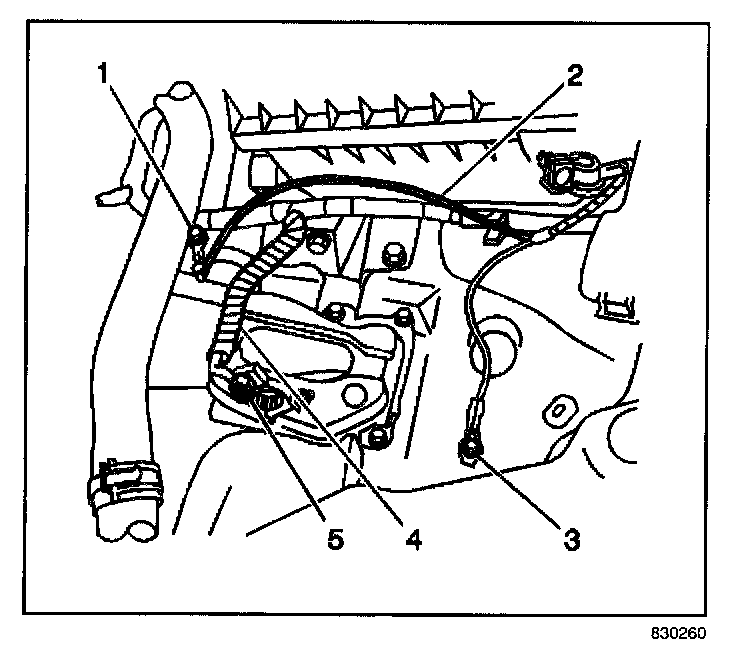 1
2
5
4
3
830260