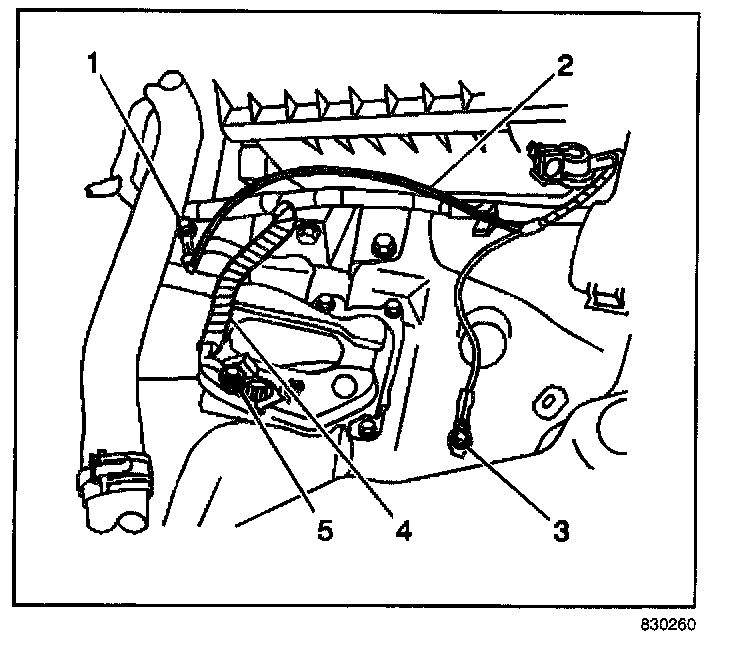 1
2
5
4
3
830260