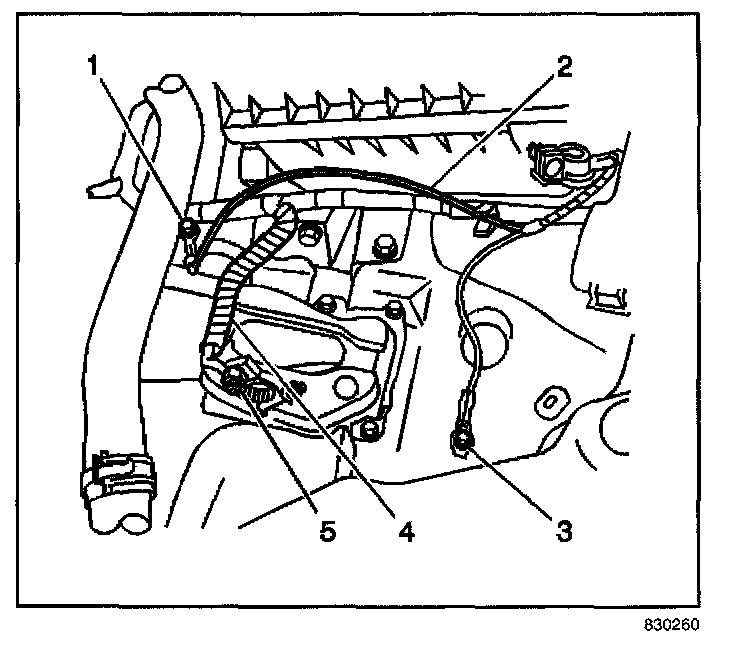 1
2
5
4
3
830260