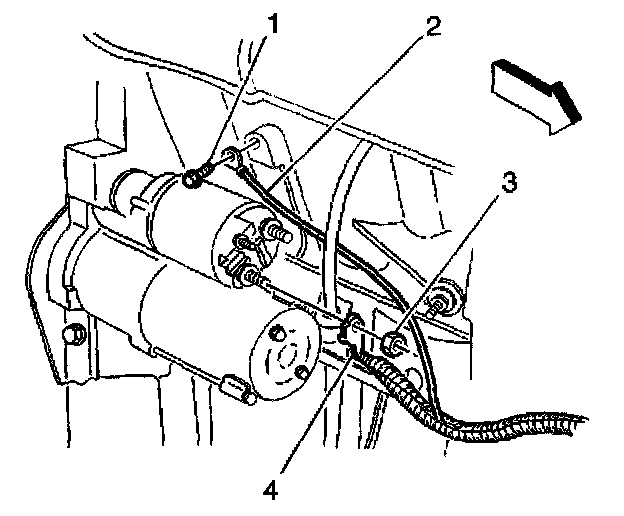 1
2
3
4