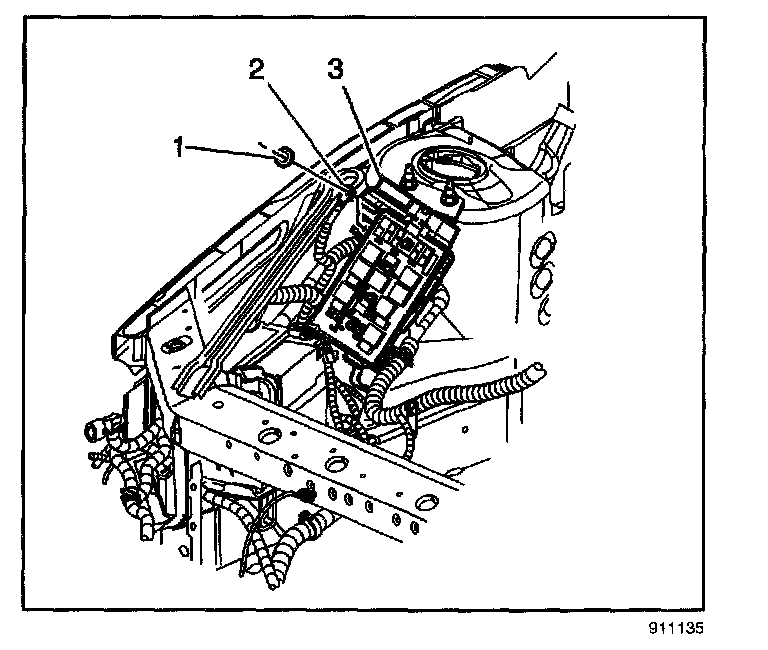 2
3
1
911135