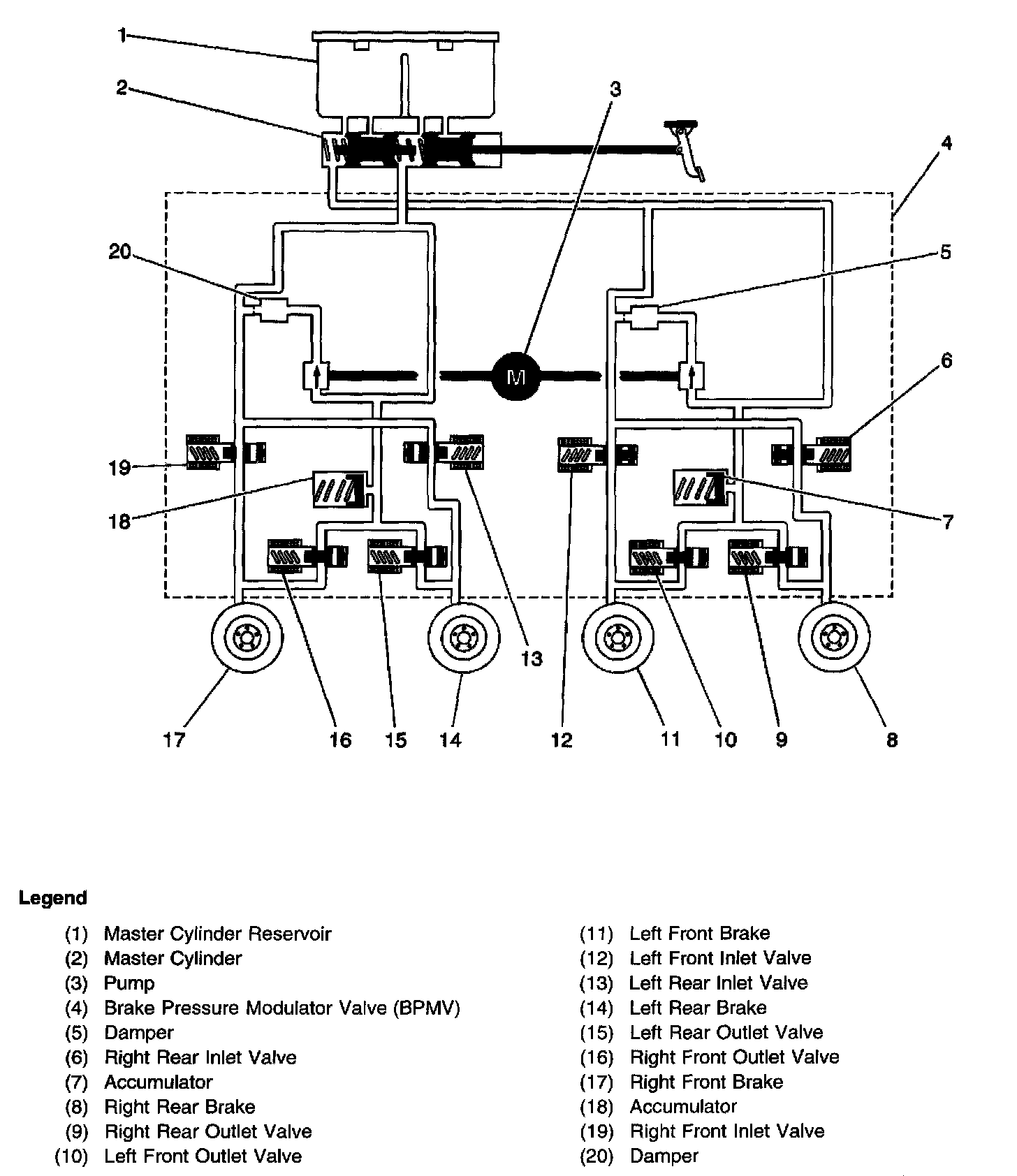 1
2
3
4
20
5
M
6
19
18
7
13
17
16
15
14
12
11
10
9
8

Legend

(1) Master Cylinder Reservoir
(2) Master Cylinder
(3) Pump
(4) Brake Pressure Modulator Valve (BPMV)
(5) Damper
(6) Right Rear Inlet Valve
(7) Accumulator
(8) Right Rear Brake
(9) Right Rear Outlet Valve
(10) Left Front Outlet Valve

(11) Left Front Brake
(12) Left Front Inlet Valve
(13) Left Rear Inlet Valve
(14) Left Rear Brake
(15) Left Rear Outlet Valve
(16) Right Front Outlet Valve
(17) Right Front Brake
(18) Accumulator
(19) Right Front Inlet Valve
(20) Damper