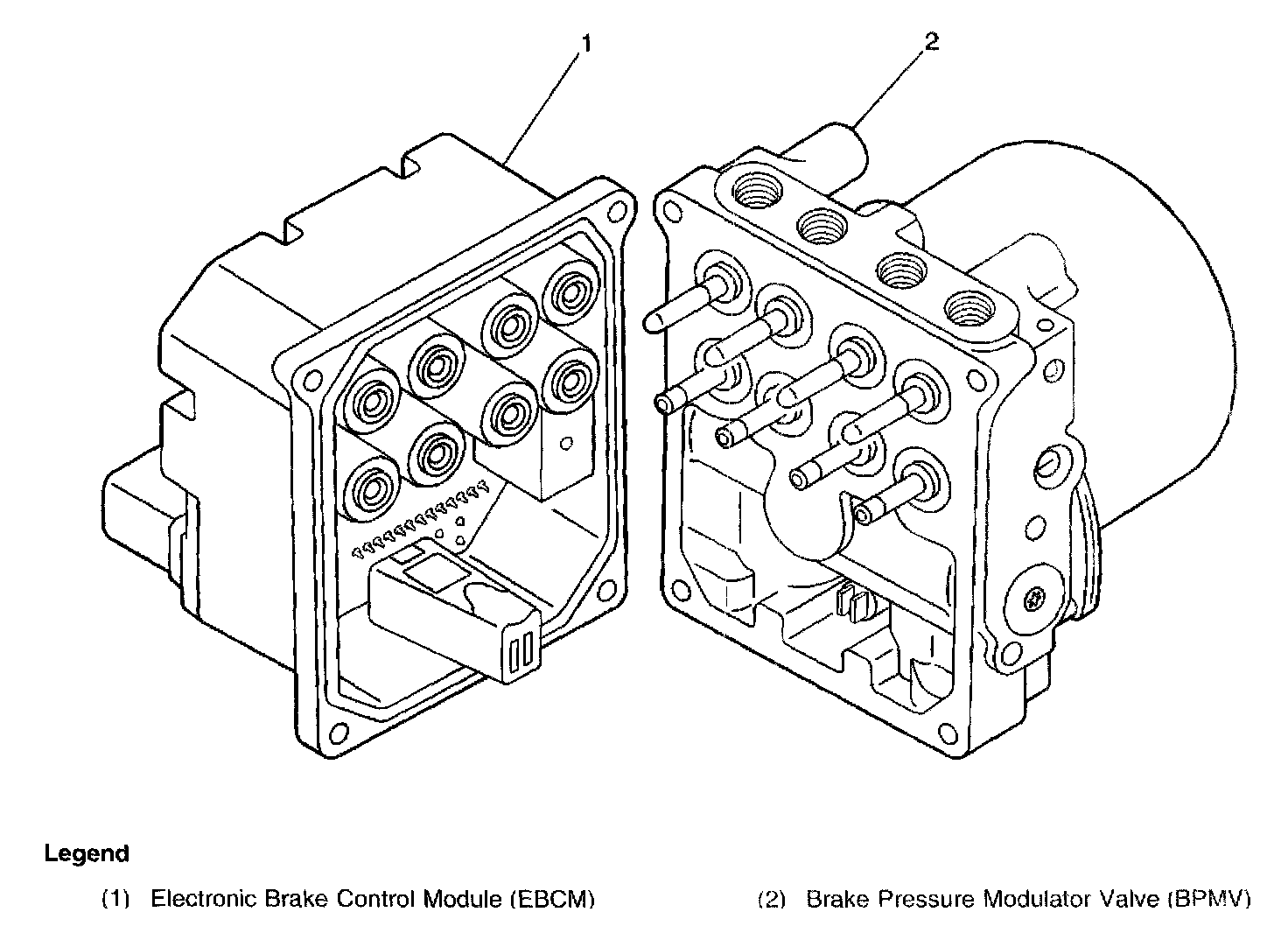 1

2

Legend

(1) Electronic Brake Control Module (EBCM)

(2) Brake Pressure Modulator Valve (BPMV)