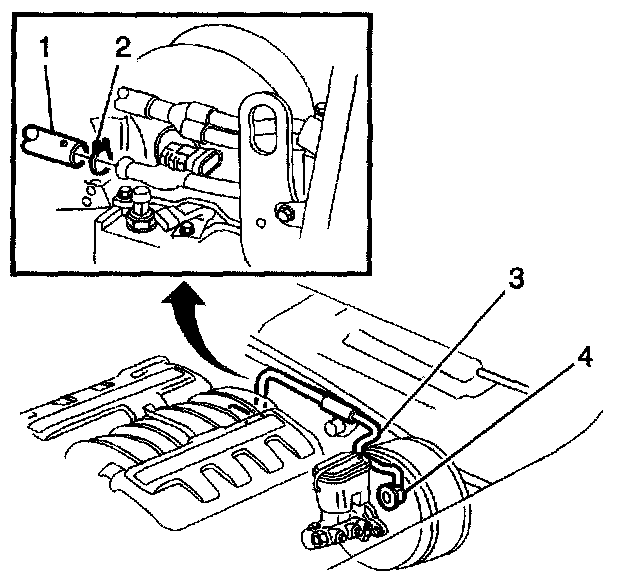 1
2
3
4