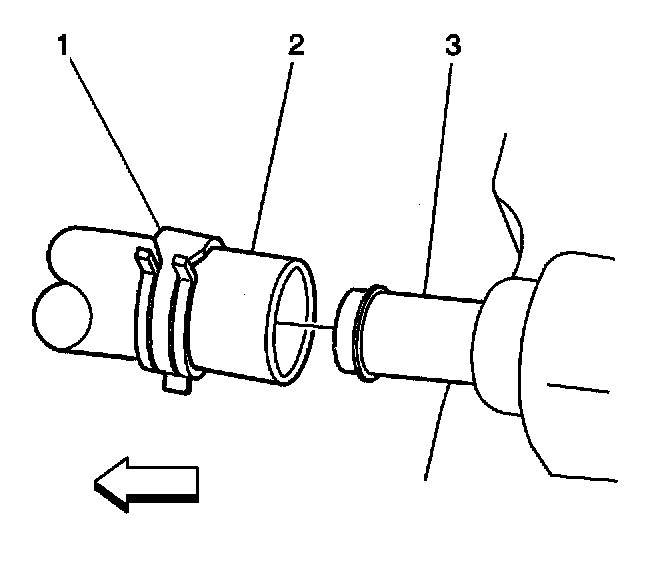 1
2
3