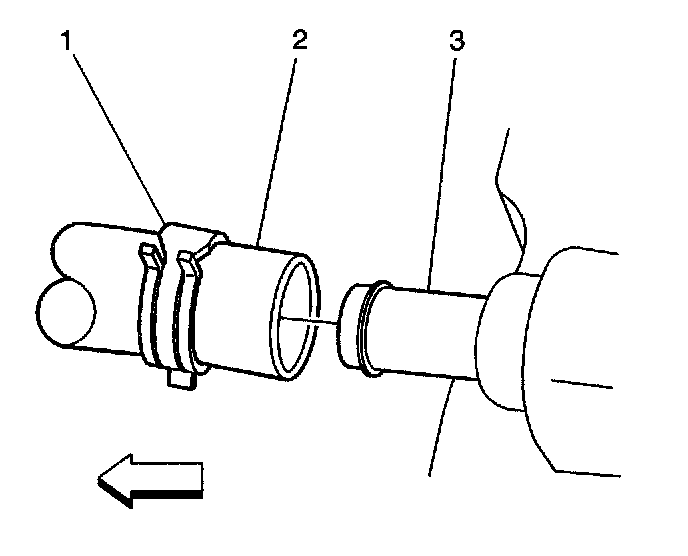 1
2
3