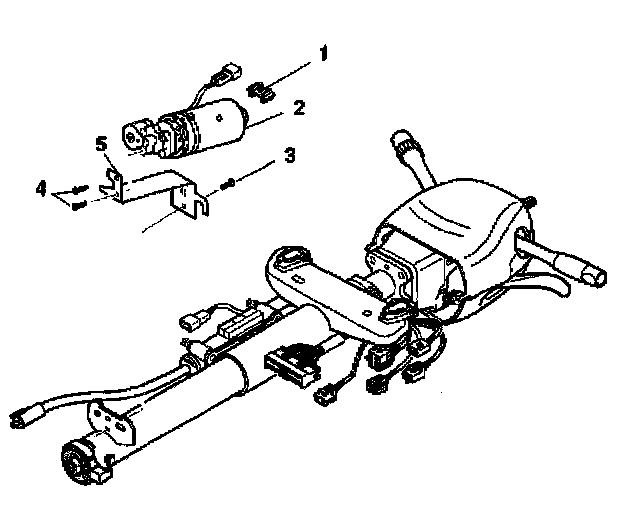 1
2
5
3
4