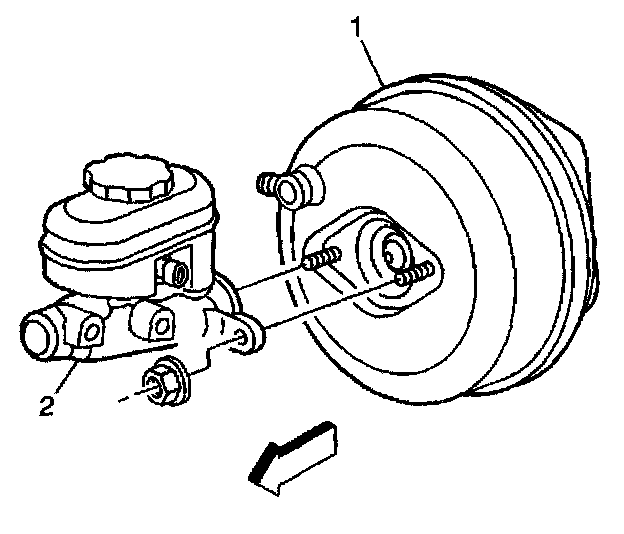 1
2